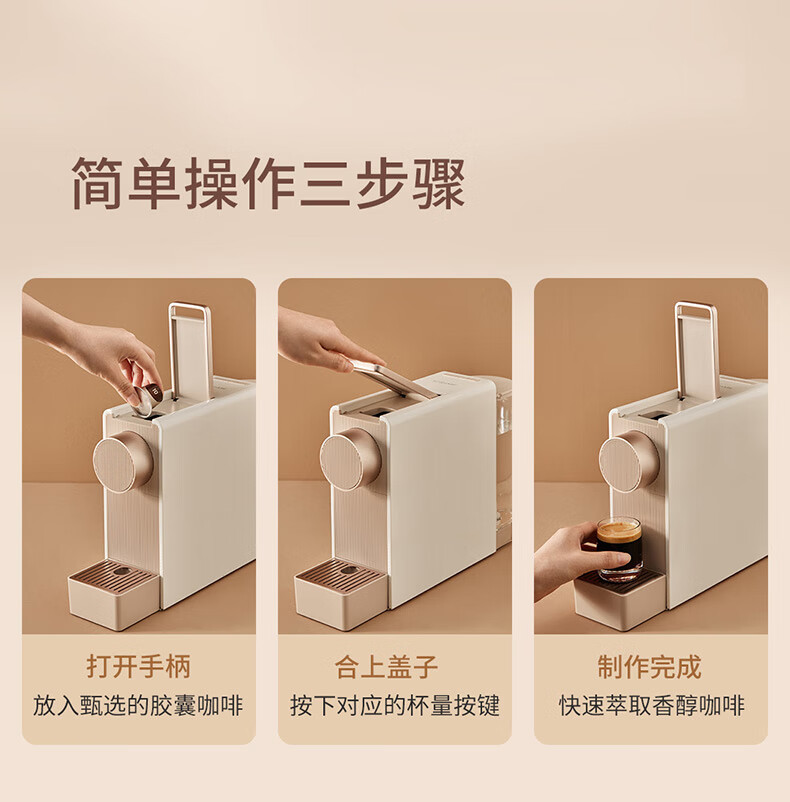 简单操作三步骤

打开手柄
放入甄选的胶囊咖啡

合上盖子
按下对应的杯量按键

制作完成
快速萃取香醇咖啡