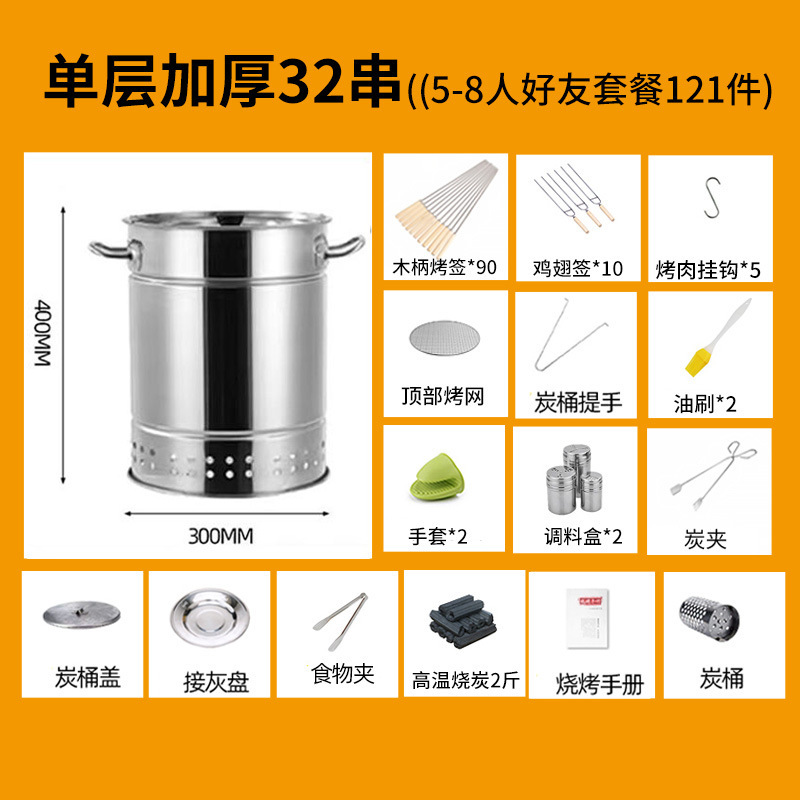 单层加厚32串((5-8人好友套餐121件)

400MM

300MM

木柄烤签*90

鸡翅签*10

烤肉挂钩*5

顶部烤网

炭桶提手

油刷*2

手套*2

调料盒*2

炭夹

炭桶盖

接灰盘

食物夹

高温烧炭2斤

烧烤手册

炭桶