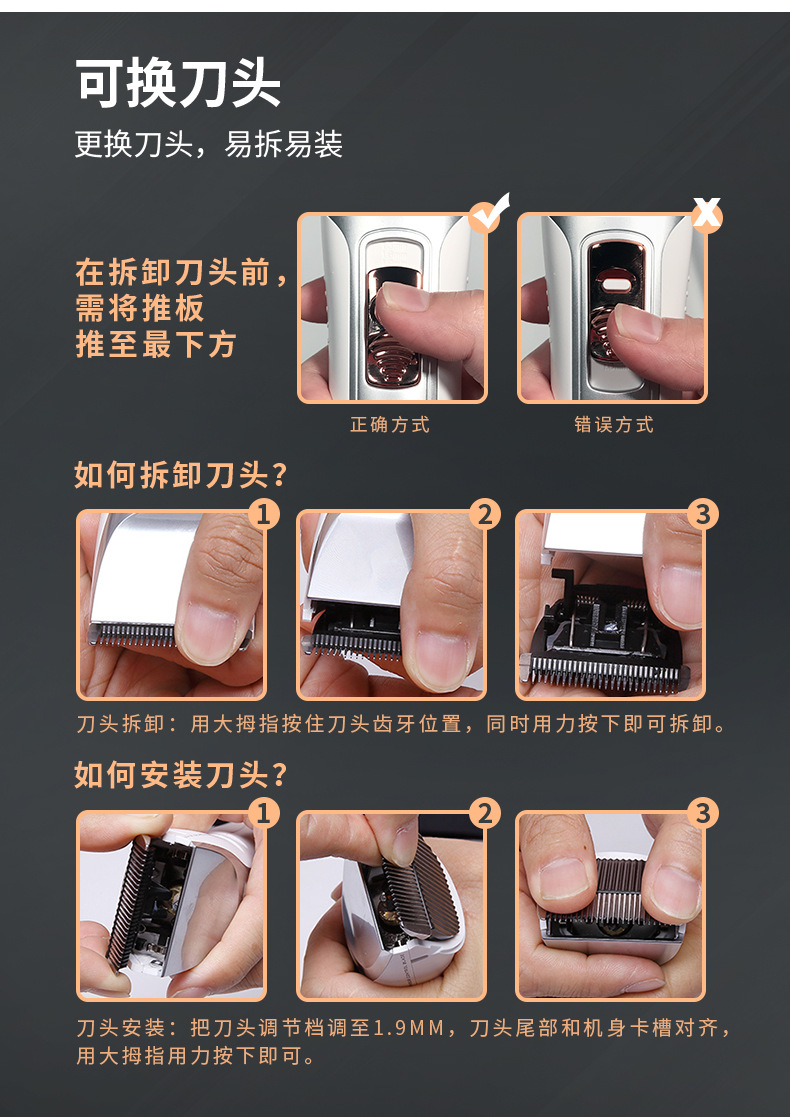 可换刀头

更换刀头，易拆易装

在拆卸刀头前，需将推板推至最下方

正确方式

错误方式

如何拆卸刀头？

1

2

3

刀头拆卸：用大拇指按住刀头齿牙位置，同时用力按下即可拆卸。

如何安装刀头？

1

2

3

刀头安装：把刀头调节档调至1.9MM，刀头尾部和机身卡槽对齐，用大拇指用力按下即可。