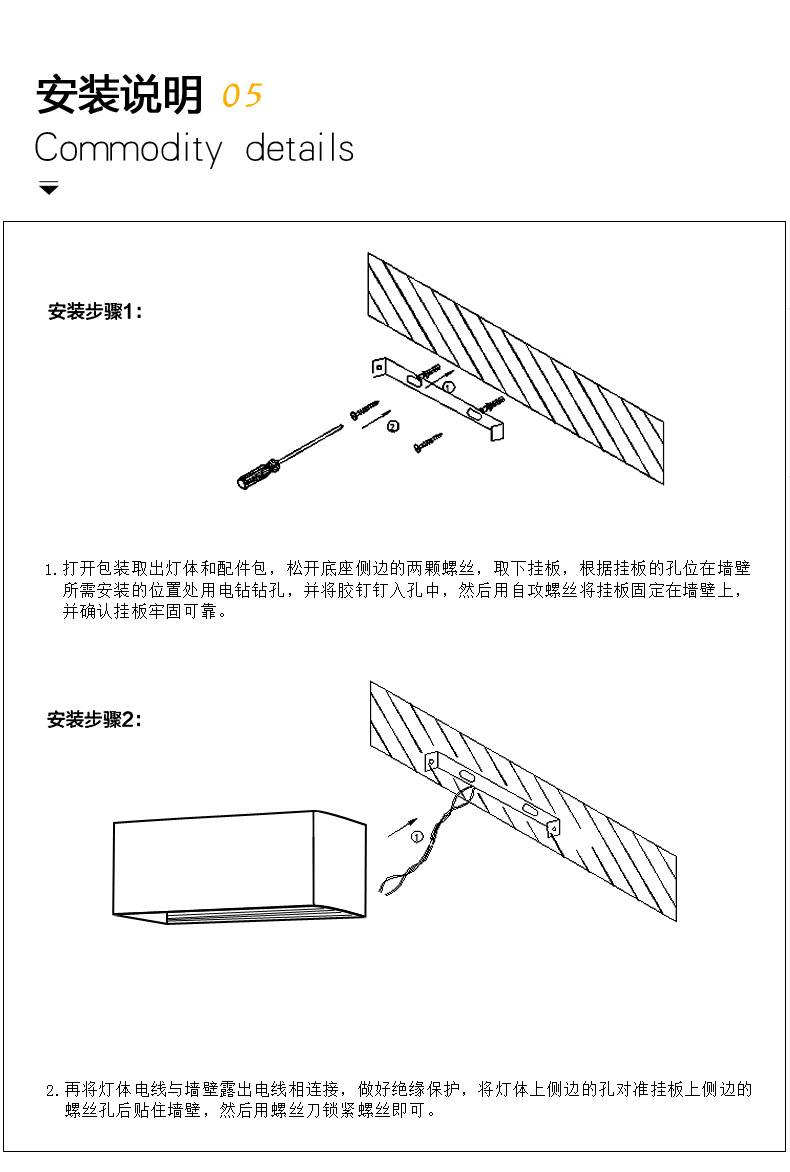 安装说明 05
Commodity details

安装步骤1:

①
②

1. 打开包装取出灯体和配件包，松开底座侧边的两颗螺丝，取下挂板，根据挂板的孔位在墙壁所需安装的位置处用电钻钻孔，并将胶钉钉入孔中，然后用自攻螺丝将挂板固定在墙壁上，并确认挂板牢固可靠。

安装步骤2:

①

2. 再将灯体电线与墙壁露出电线相连接，做好绝缘保护，将灯体上侧边的孔对准挂板上侧边的螺丝孔后贴住墙壁，然后用螺丝刀锁紧螺丝即可。