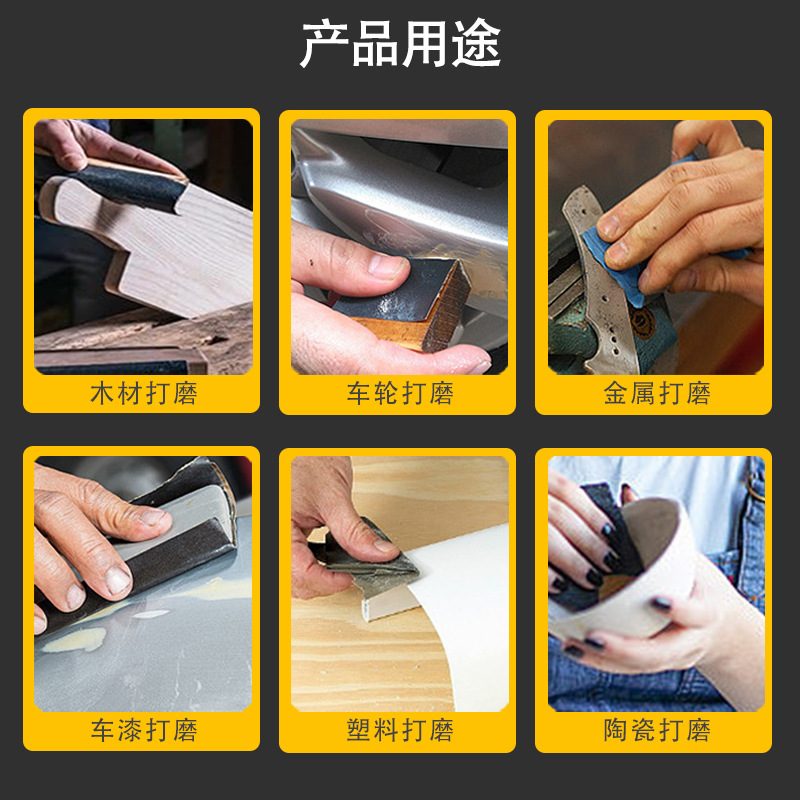 产品用途

木材打磨

车轮打磨

金属打磨

车漆打磨

塑料打磨

陶瓷打磨