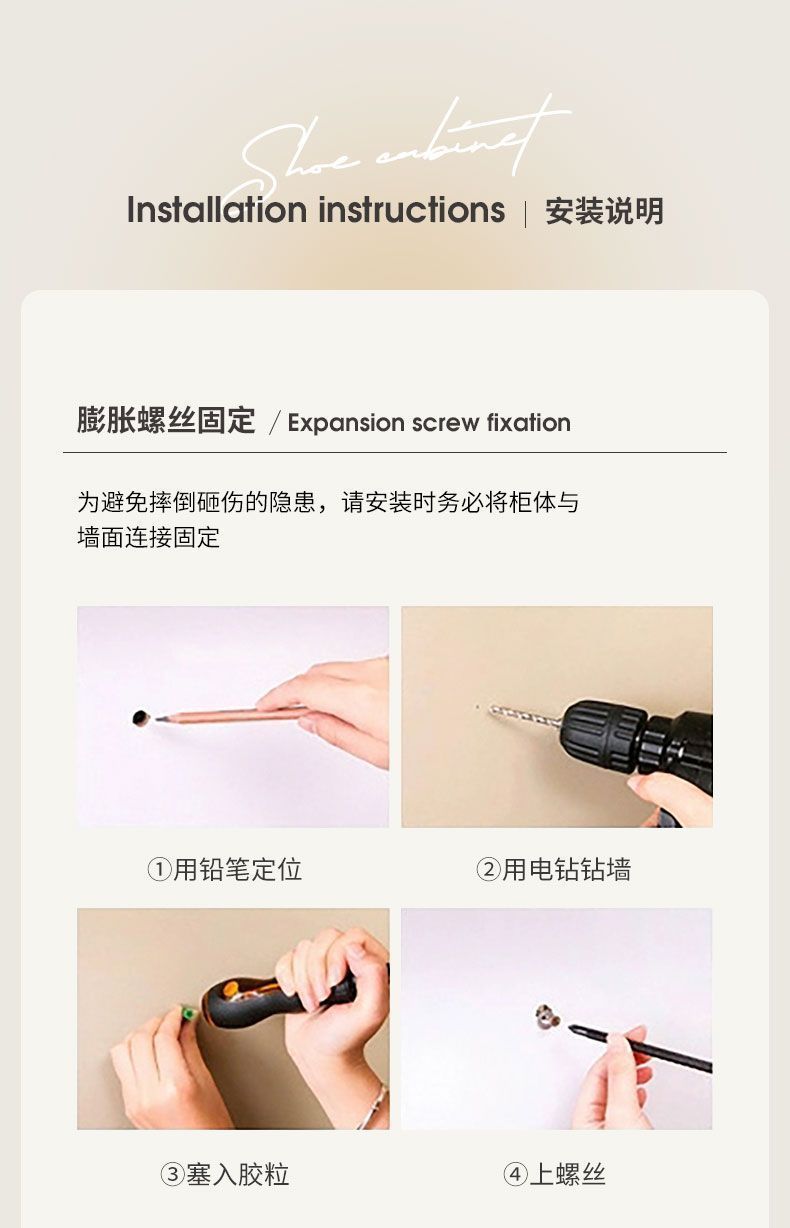 Shoe cabinet

Installation instructions | 安装说明

膨胀螺丝固定 / Expansion screw fixation

为避免摔倒砸伤的隐患，请安装时务必将柜体与墙面连接固定

①用铅笔定位

②用电钻钻墙

③塞入胶粒

④上螺丝