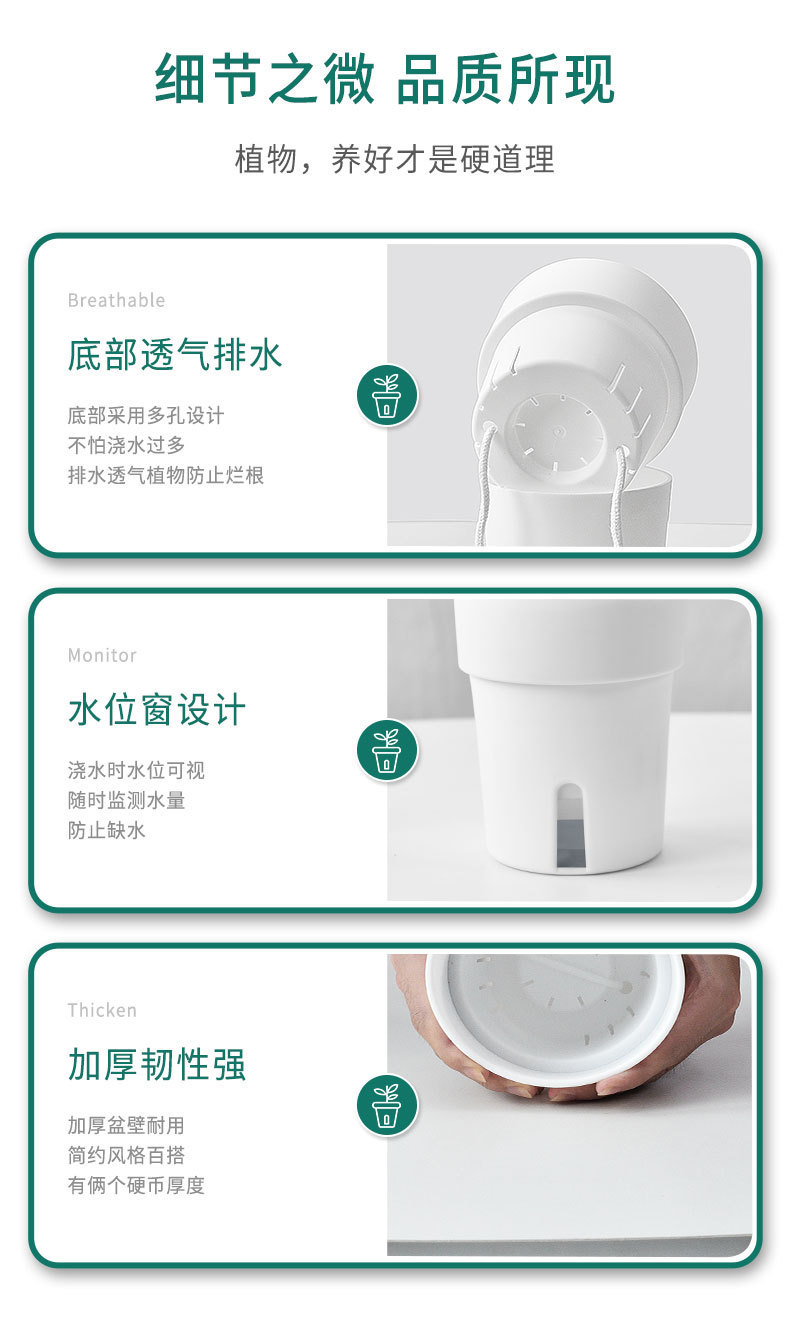 细节之微 品质所现

植物，养好才是硬道理

Breathable

底部透气排水

底部采用多孔设计
不怕浇水过多
排水透气植物防止烂根

Monitor

水位窗设计

浇水时水位可视
随时监测水量
防止缺水

Thicken

加厚韧性强

加厚盆壁耐用
简约风格百搭
有俩个硬币厚度