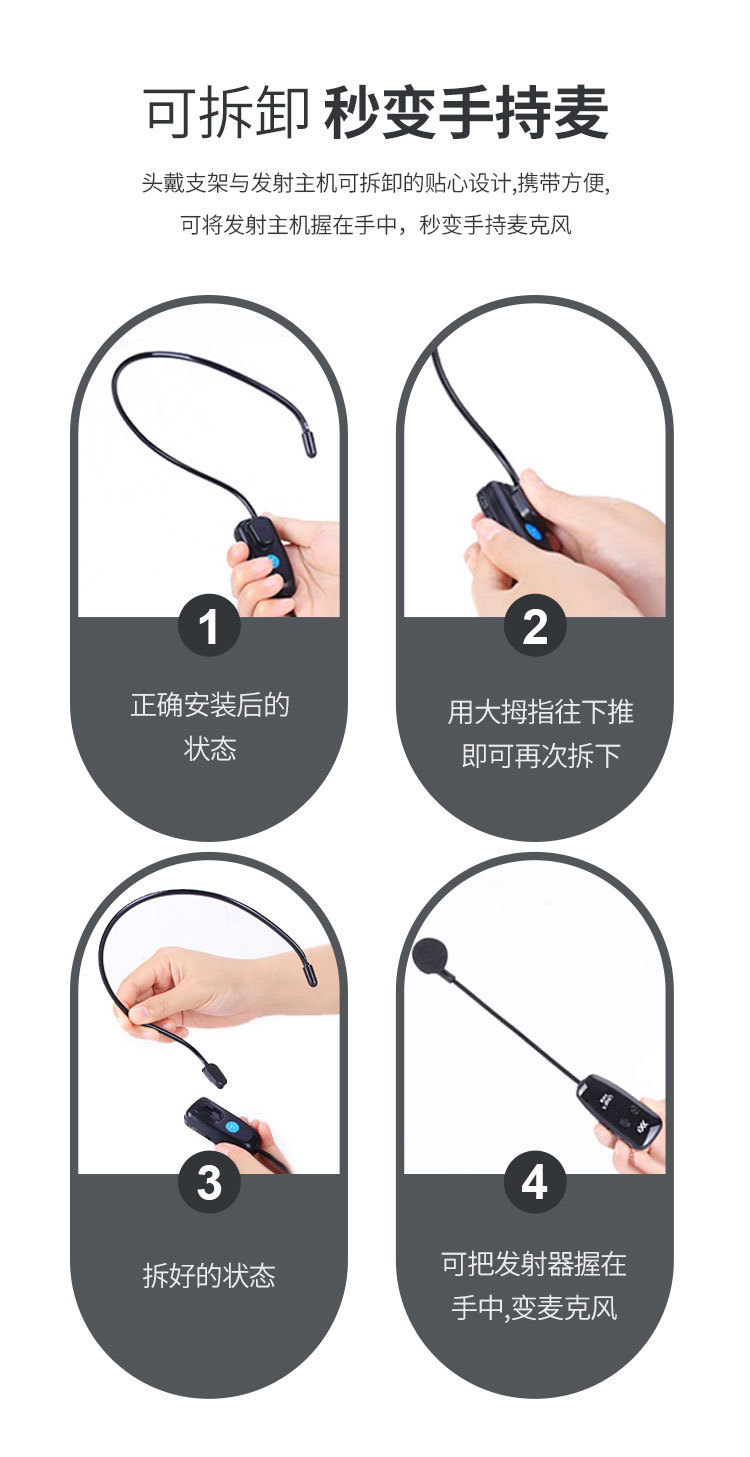 可拆卸 秒变手持麦

头戴支架与发射主机可拆卸的贴心设计,携带方便,
可将发射主机握在手中，秒变手持麦克风

1

正确安装后的状态

2

用大拇指往下推即可再次拆下

3

拆好的状态

4

可把发射器握在手中,变麦克风