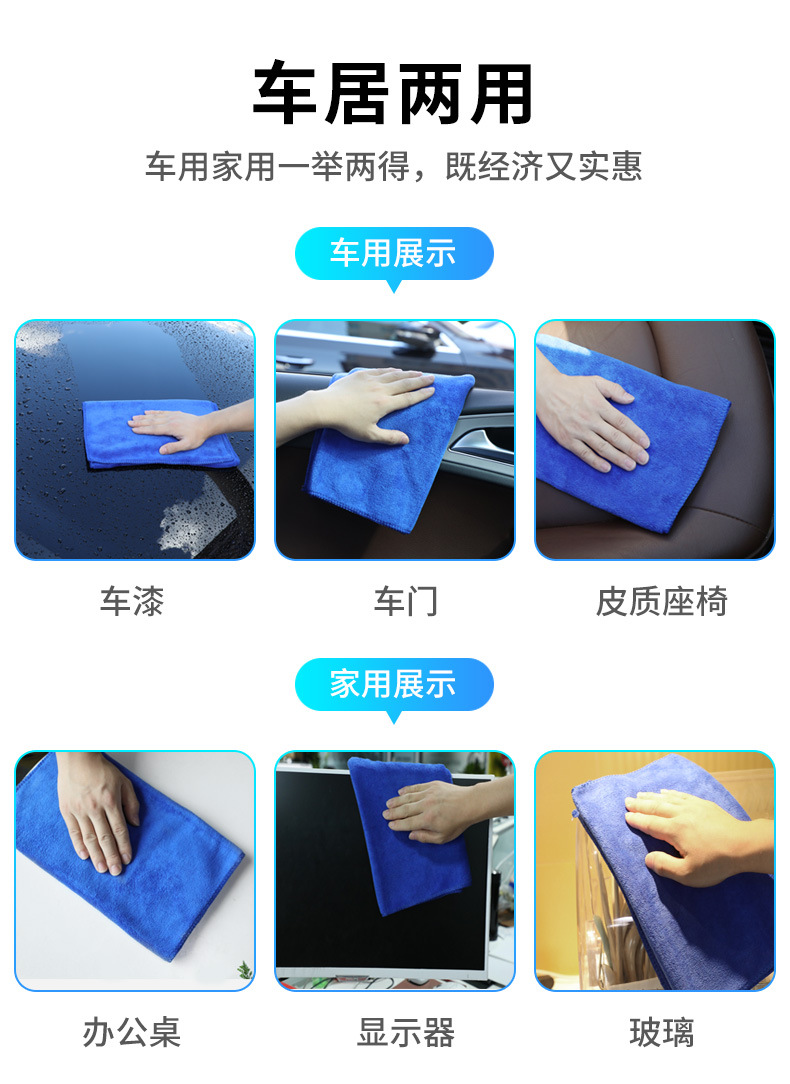 车居两用

车用家用一举两得，既经济又实惠

车用展示

车漆

车门

皮质座椅

家用展示

办公桌

显示器

玻璃