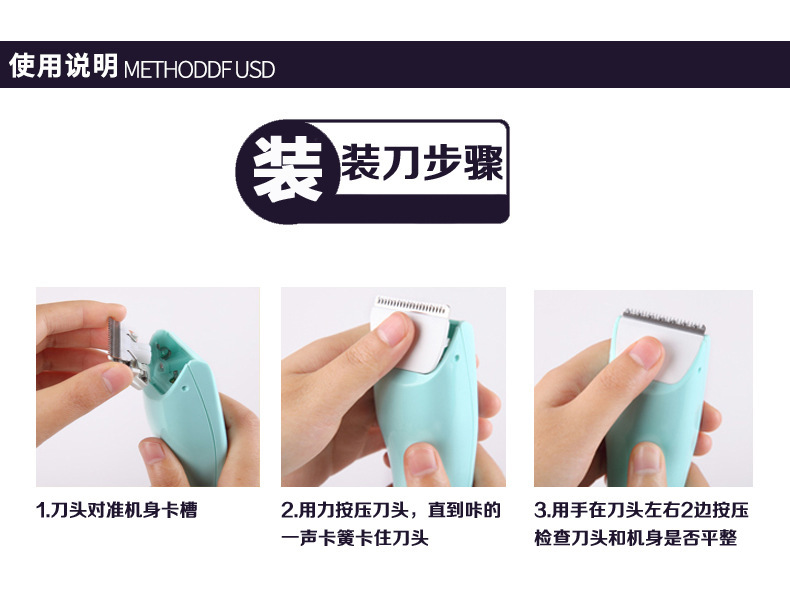 使用说明 METHODDF USD

装 装刀步骤

1.刀头对准机身卡槽

2.用力按压刀头，直到咔的一声卡簧卡住刀头

3.用手在刀头左右2边按压检查刀头和机身是否平整