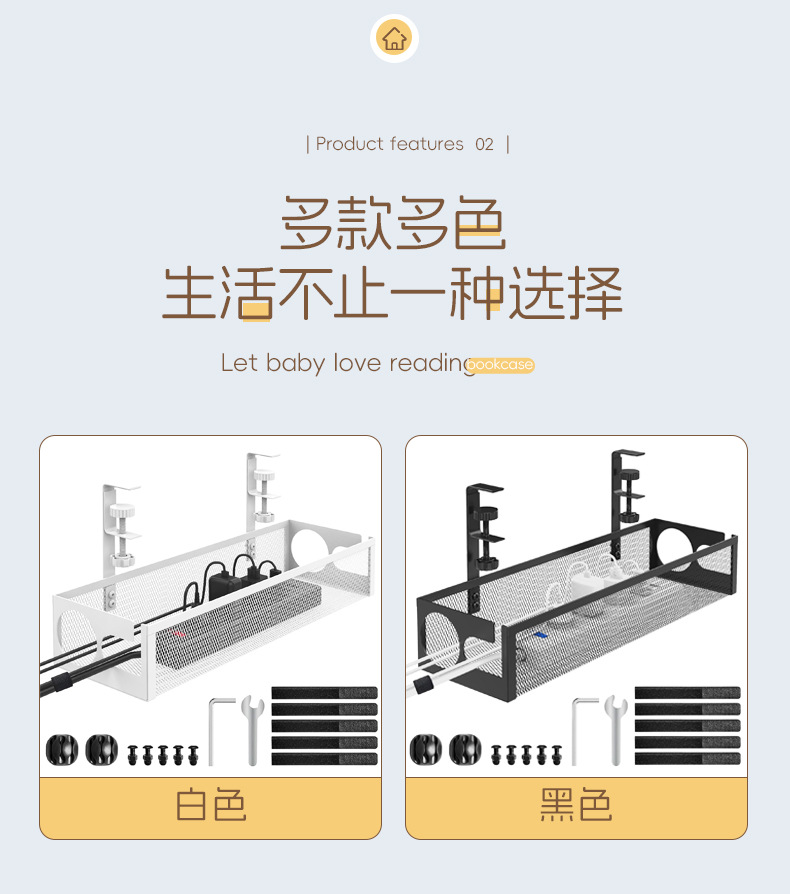 | Product features 02 |

多款多色
生活不止一种选择

Let baby love reading bookcase

白色

黑色