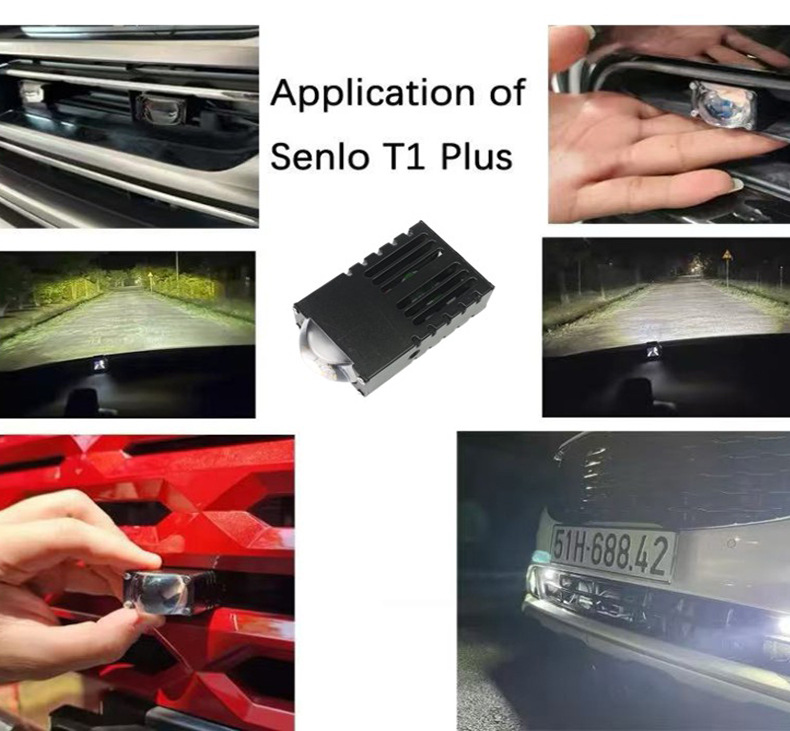 Application of Senlo T1 Plus

51H-688.42