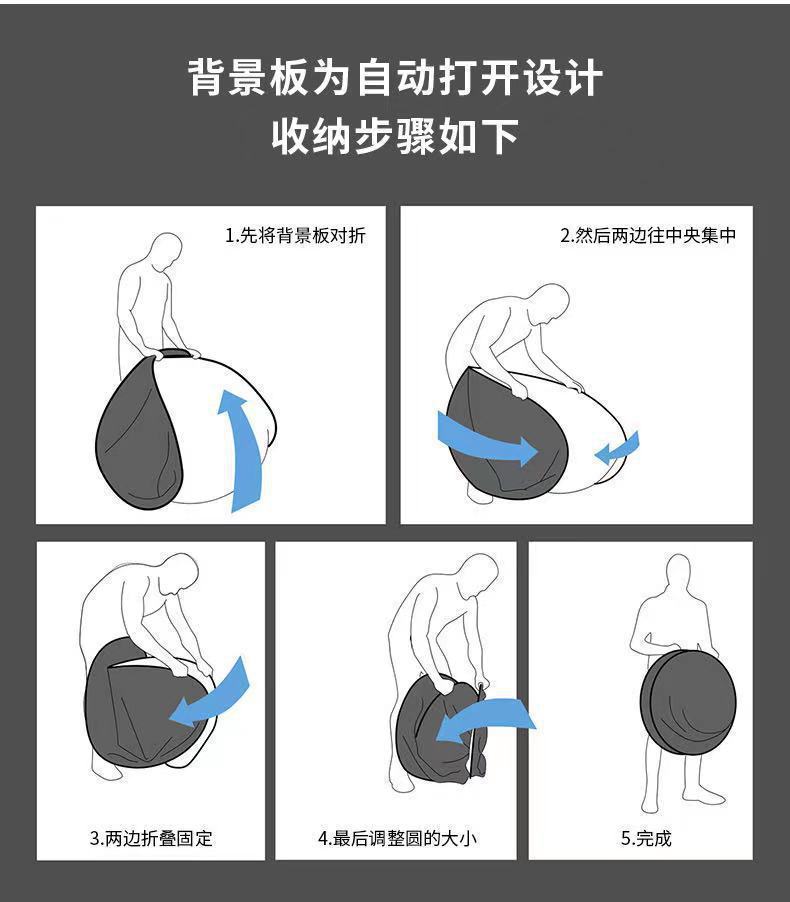 背景板为自动打开设计
收纳步骤如下

1.先将背景板对折

2.然后两边往中央集中

3.两边折叠固定

4.最后调整圆的大小

5.完成