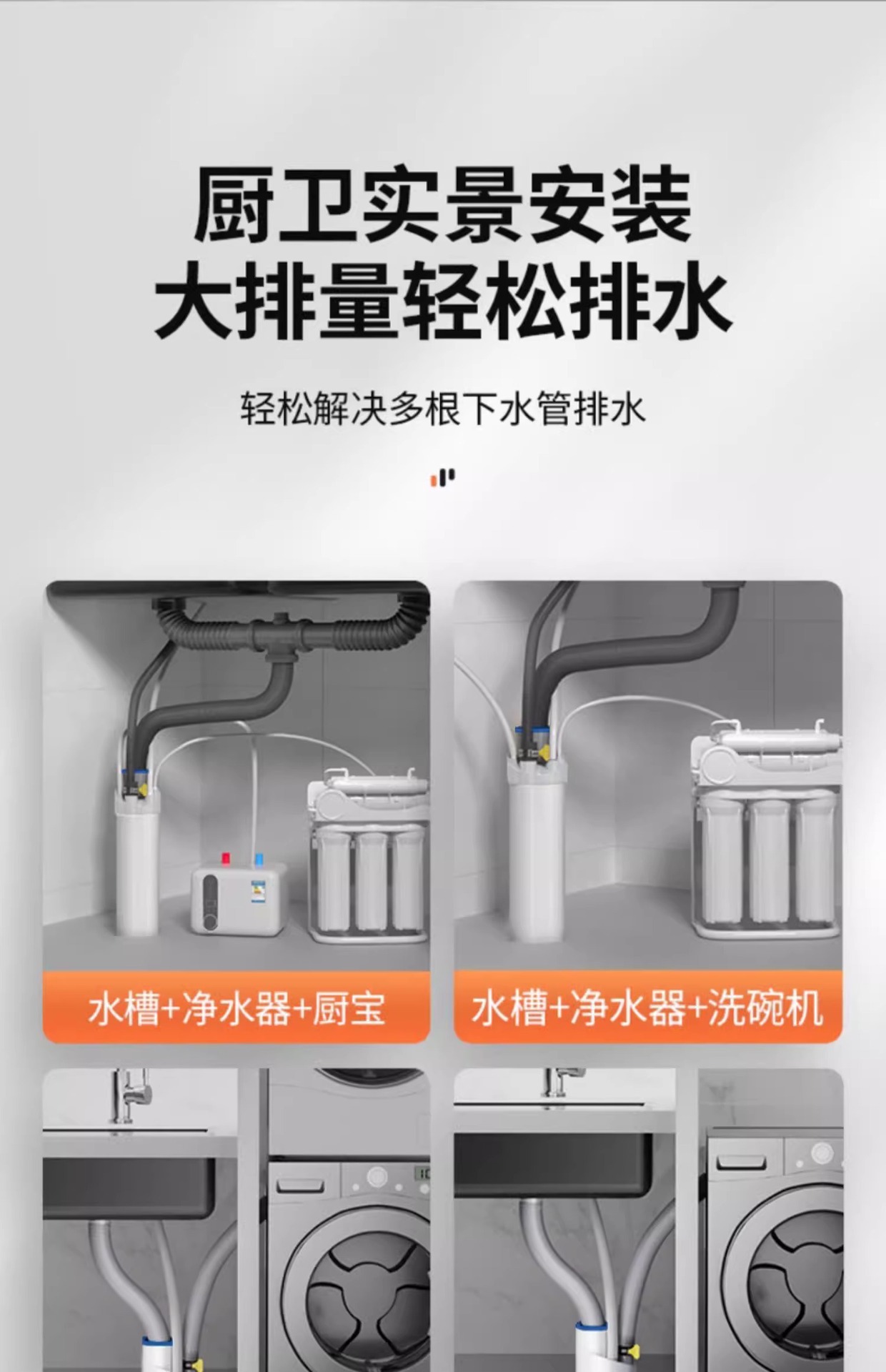 厨卫实景安装
大排量轻松排水

轻松解决多根下水管排水

水槽+净水器+厨宝

水槽+净水器+洗碗机