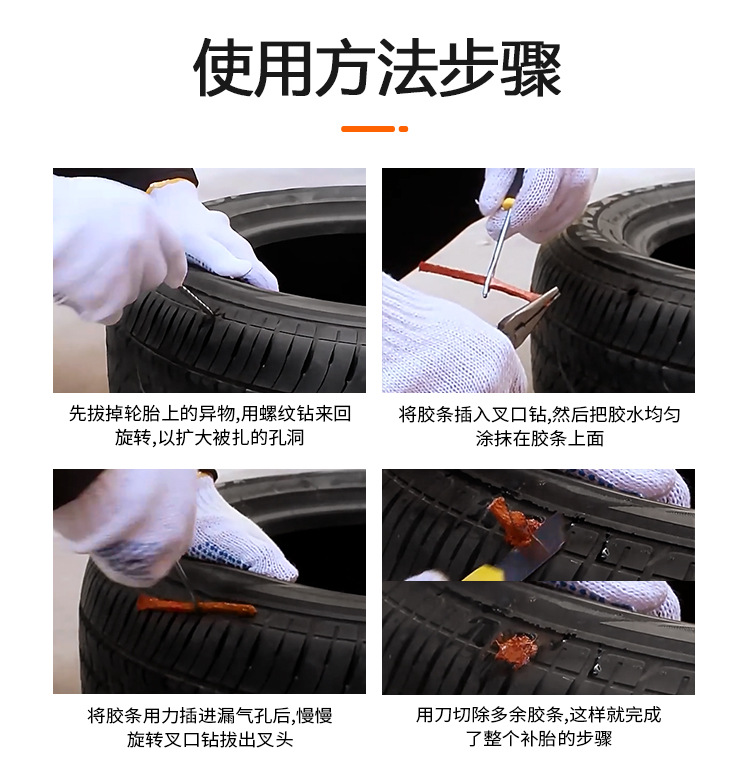 使用方法步骤

先拔掉轮胎上的异物,用螺纹钻来回旋转,以扩大被扎的孔洞

将胶条插入叉口钻,然后把胶水均匀涂抹在胶条上面

将胶条用力插进漏气孔后,慢慢旋转叉口钻拔出叉头

用刀切除多余胶条,这样就完成了整个补胎的步骤