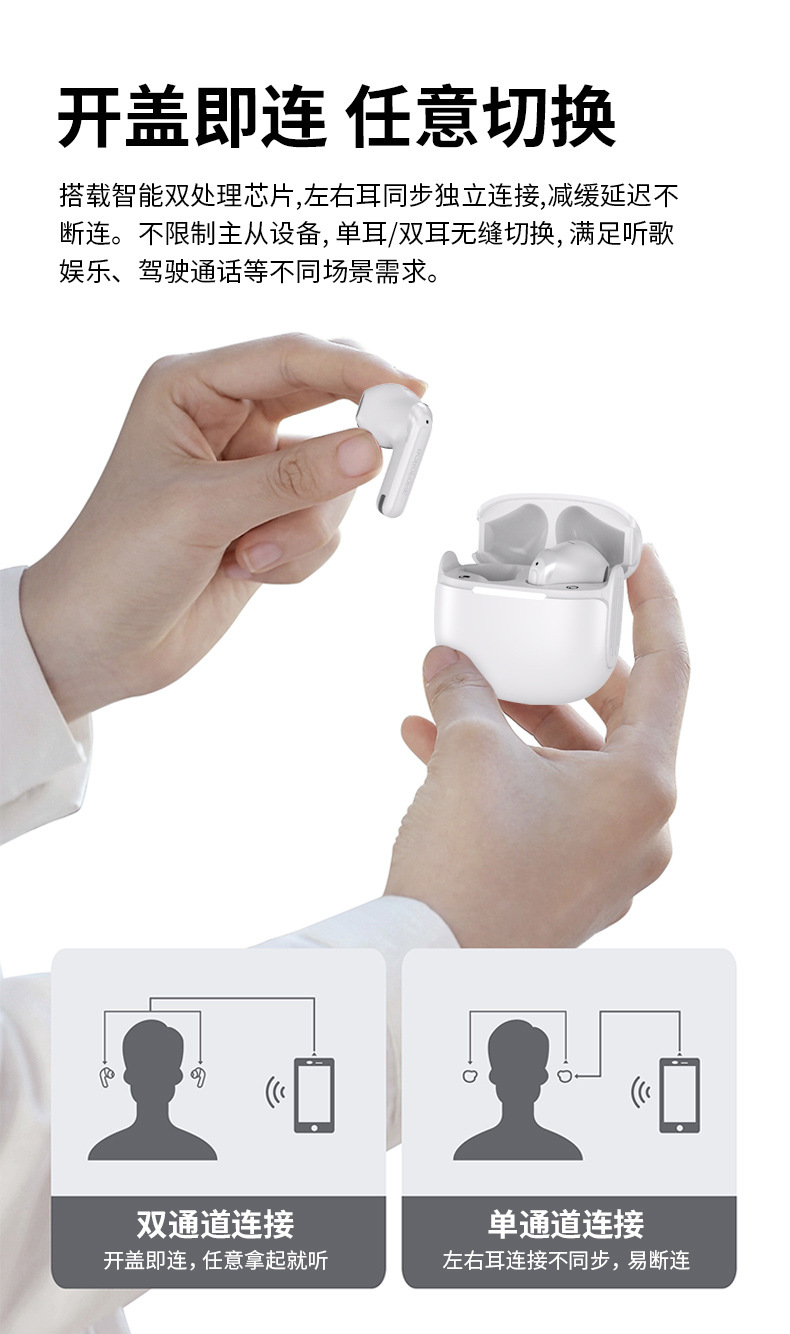 开盖即连 任意切换

搭载智能双处理芯片,左右耳同步独立连接,减缓延迟不断连。不限制主从设备, 单耳/双耳无缝切换, 满足听歌娱乐、驾驶通话等不同场景需求。

双通道连接
开盖即连, 任意拿起就听

单通道连接
左右耳连接不同步, 易断连