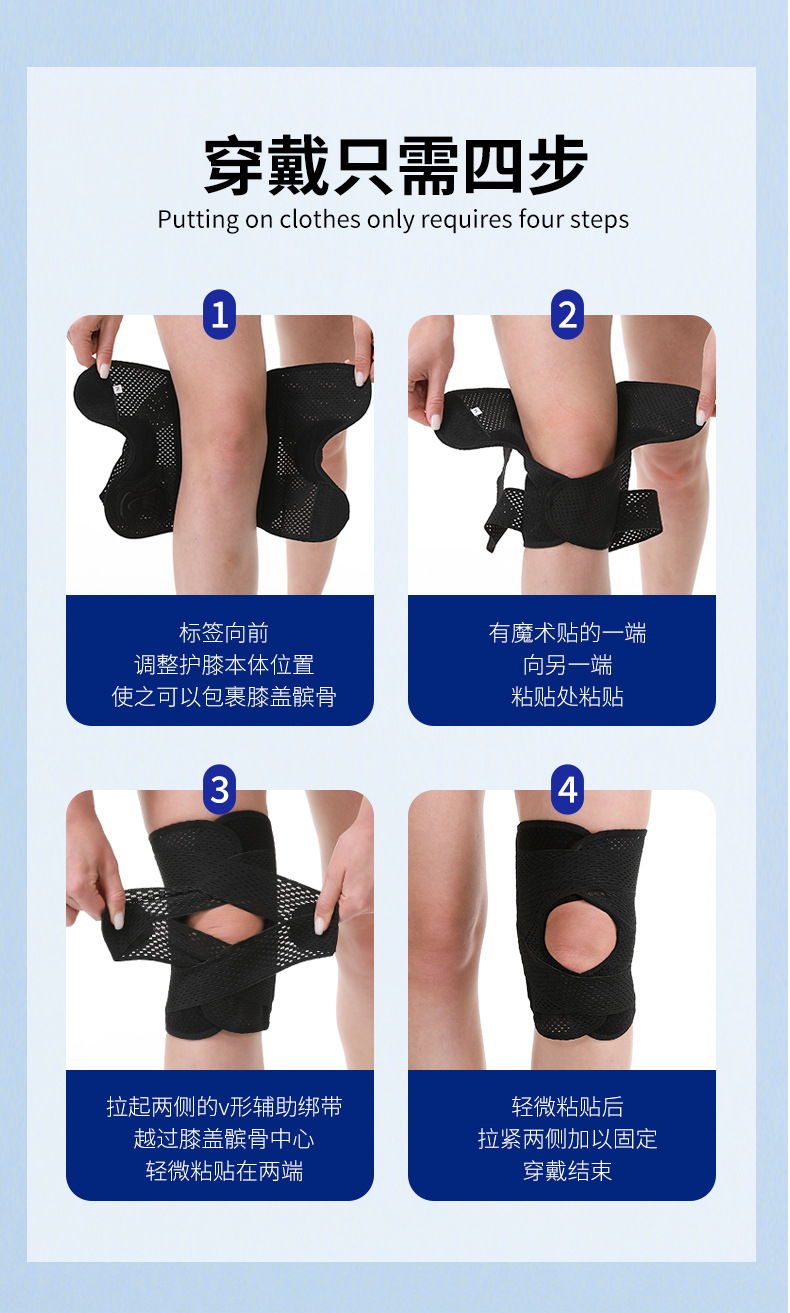 穿戴只需四步
Putting on clothes only requires four steps

1

标签向前
调整护膝本体位置
使之可以包裹膝盖髌骨

2

有魔术贴的一端
向另一端
粘贴处粘贴

3

拉起两侧的v形辅助绑带
越过膝盖髌骨中心
轻微粘贴在两端

4

轻微粘贴后
拉紧两侧加以固定
穿戴结束