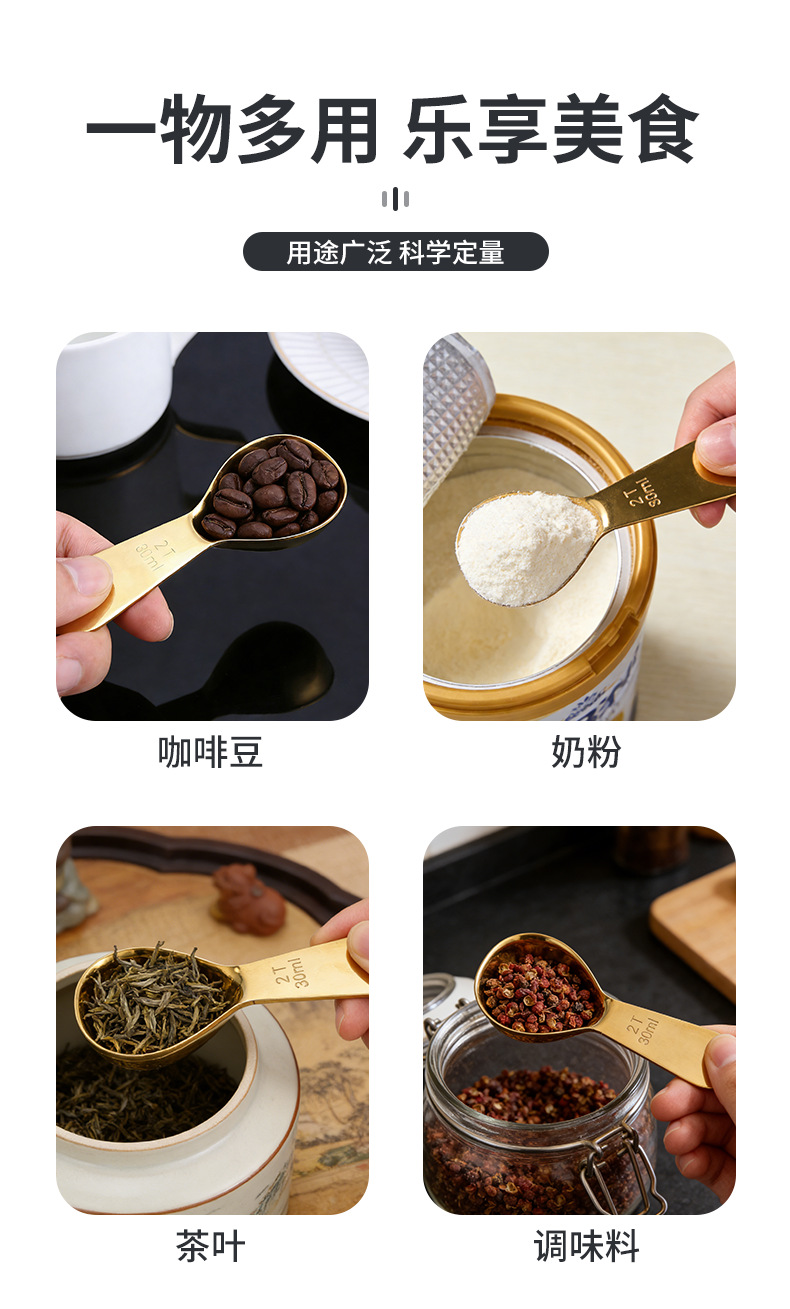 一物多用 乐享美食

用途广泛 科学定量

2T
30ml

咖啡豆

2T
30ml

奶粉

2T
30ml

茶叶

2T
30ml

调味料