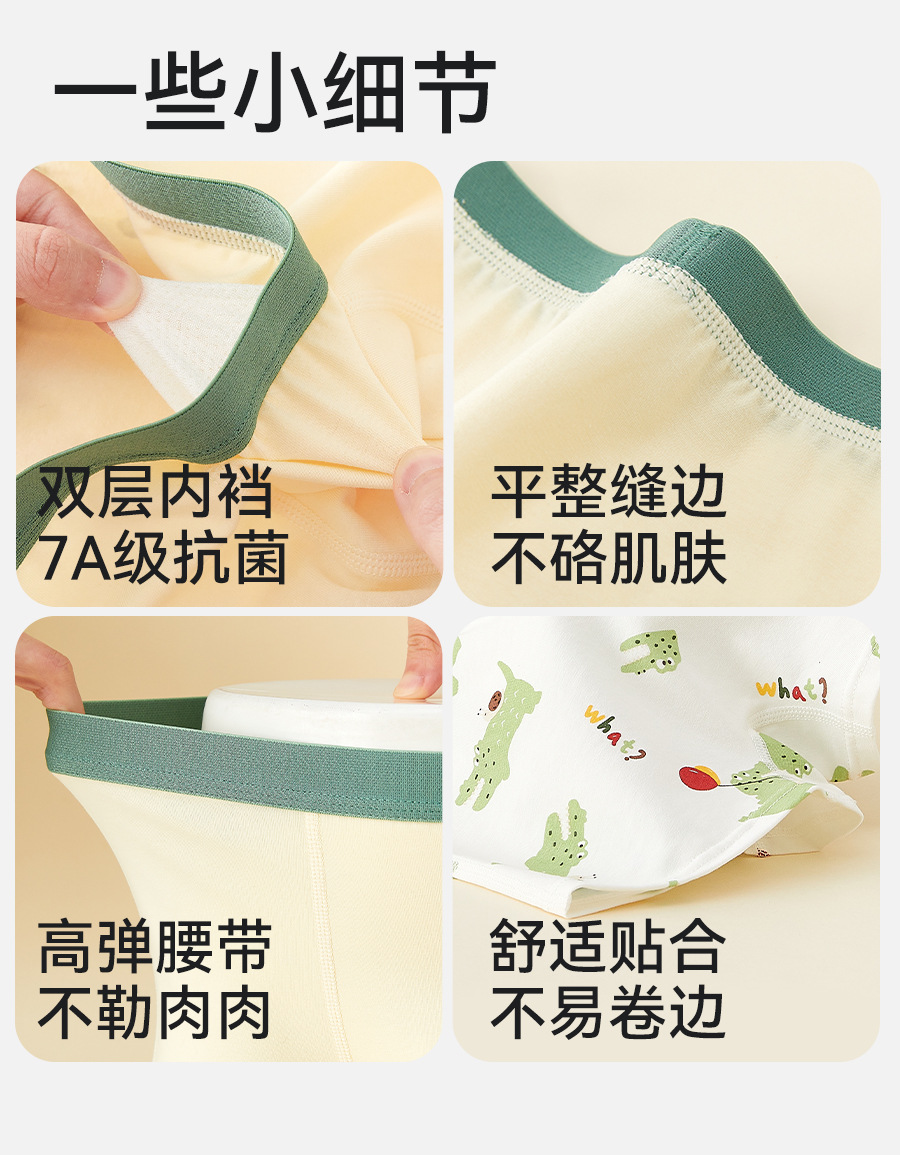 一些小细节

双层内裆
7A级抗菌

平整缝边
不硌肌肤

高弹腰带
不勒肉肉

what?
what?

舒适贴合
不易卷边