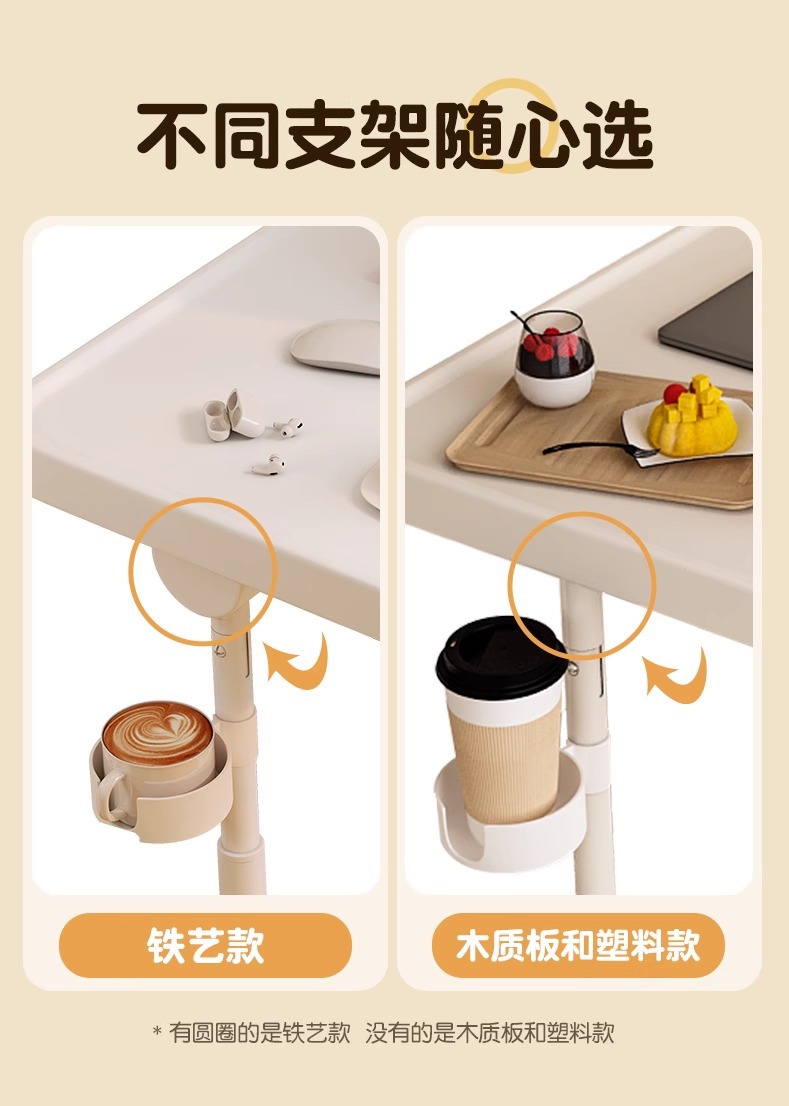 不同支架随心选

铁艺款

木质板和塑料款

* 有圆圈的是铁艺款 没有的是木质板和塑料款