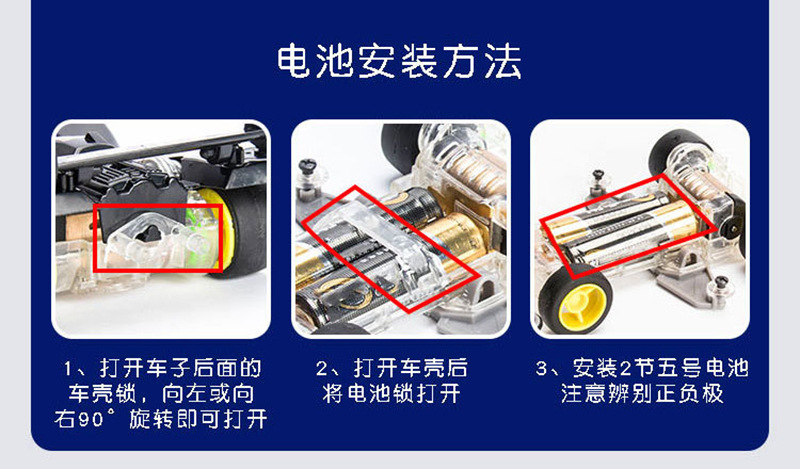 电池安装方法

1、打开车子后面的车壳锁，向左或向右90°旋转即可打开

2、打开车壳后将电池锁打开

3、安装2节五号电池注意辨别正负极