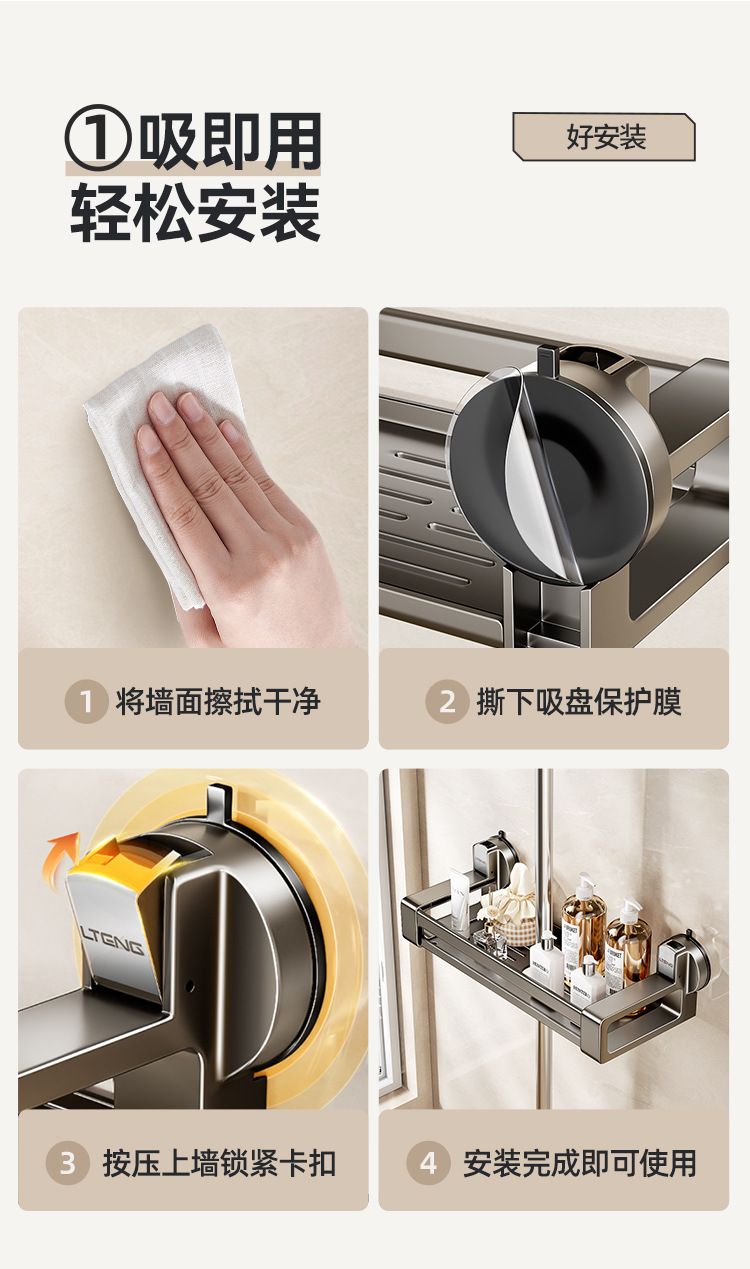 ①吸即用
轻松安装

好安装

1 将墙面擦拭干净

2 撕下吸盘保护膜

LTGNG

3 按压上墙锁紧卡扣

4 安装完成即可使用