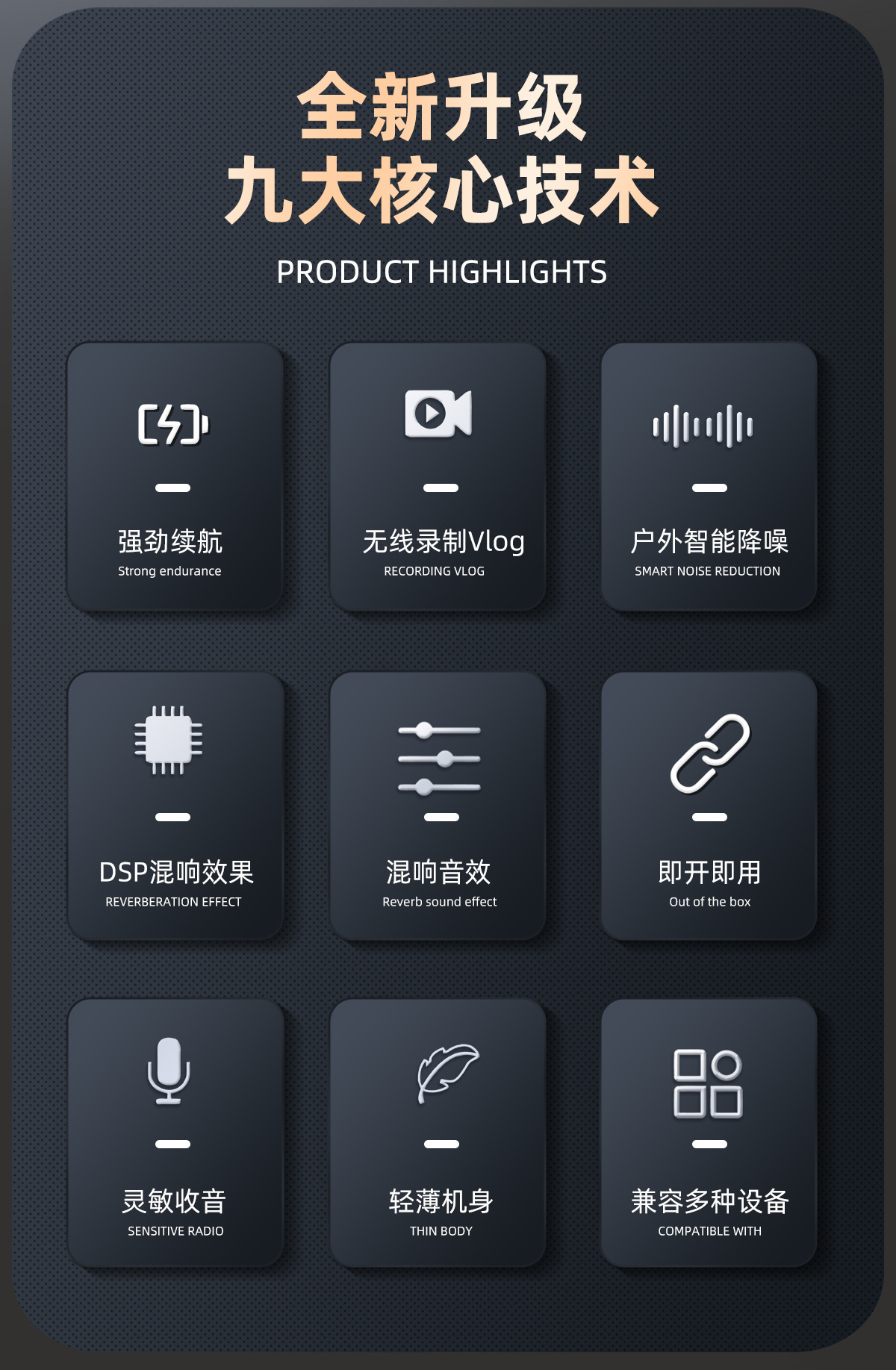 全新升级
九大核心技术

PRODUCT HIGHLIGHTS

强劲续航
Strong endurance

无线录制Vlog
RECORDING VLOG

户外智能降噪
SMART NOISE REDUCTION

DSP混响效果
REVERBERATION EFFECT

混响音效
Reverb sound effect

即开即用
Out of the box

灵敏收音
SENSITIVE RADIO

轻薄机身
THIN BODY

兼容多种设备
COMPATIBLE WITH