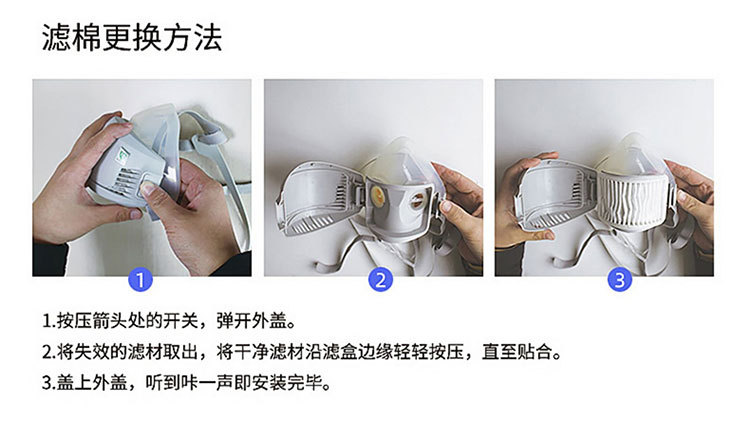 滤棉更换方法

1

2

3

1.按压箭头处的开关，弹开外盖。

2.将失效的滤材取出，将干净滤材沿滤盒边缘轻轻按压，直至贴合。

3.盖上外盖，听到咔一声即安装完毕。