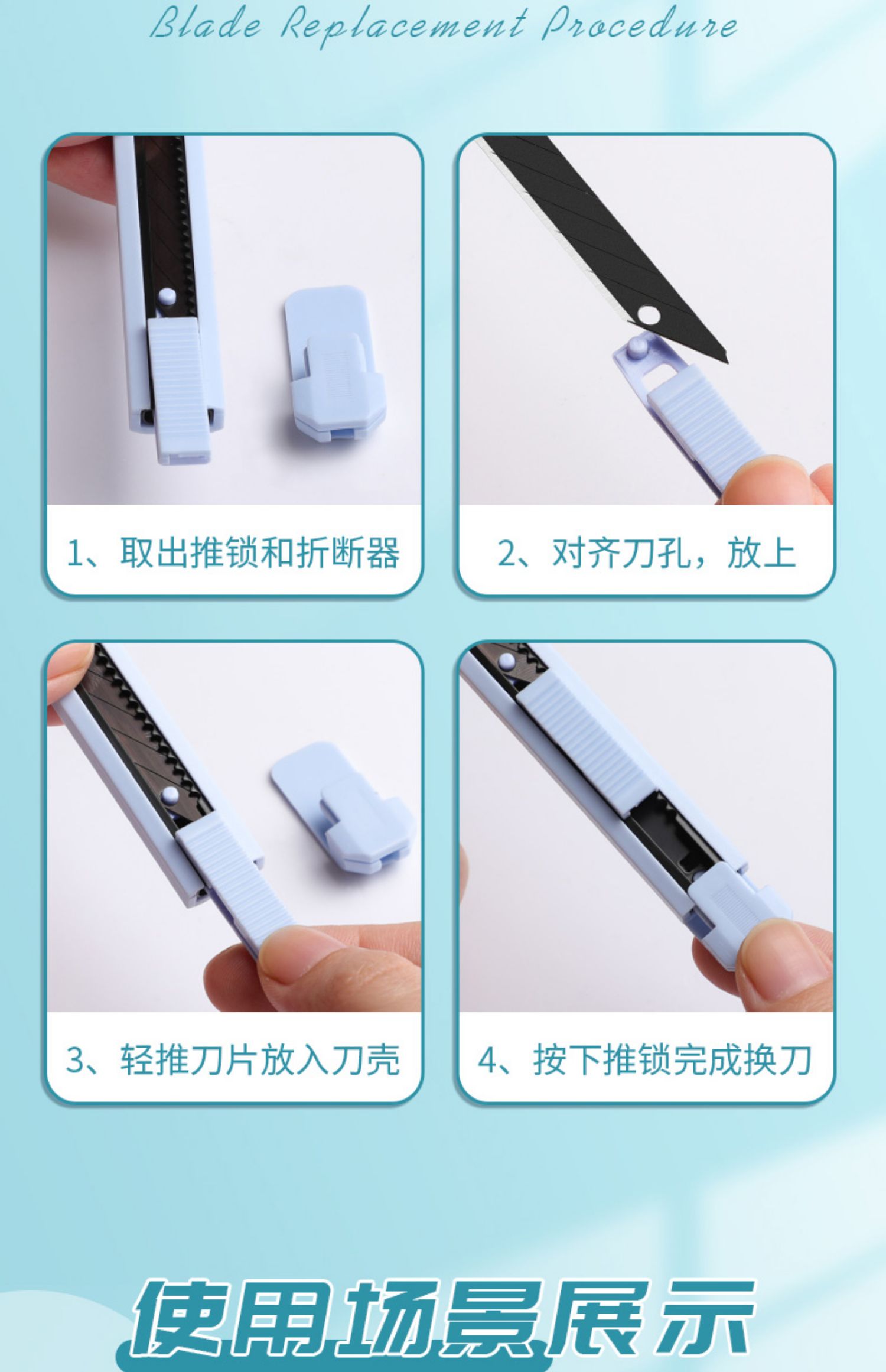 Blade Replacement Procedure

1、取出推锁和折断器

2、对齐刀孔，放上

3、轻推刀片放入刀壳

4、按下推锁完成换刀

使用场景展示