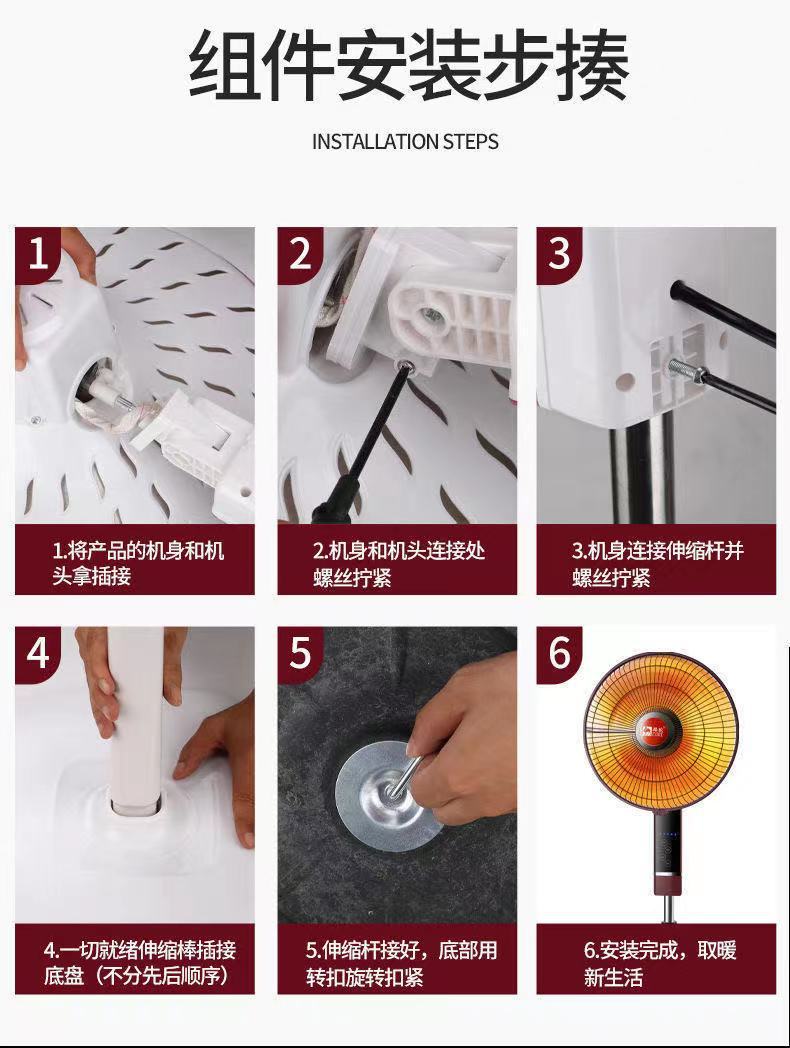 组件安装步揍

INSTALLATION STEPS

1

1.将产品的机身和机头拿插接

2

2.机身和机头连接处螺丝拧紧

3

3.机身连接伸缩杆并螺丝拧紧

4

4.一切就绪伸缩棒插接底盘（不分先后顺序）

5

5.伸缩杆接好，底部用转扣旋转扣紧

6

6.安装完成，取暖新生活