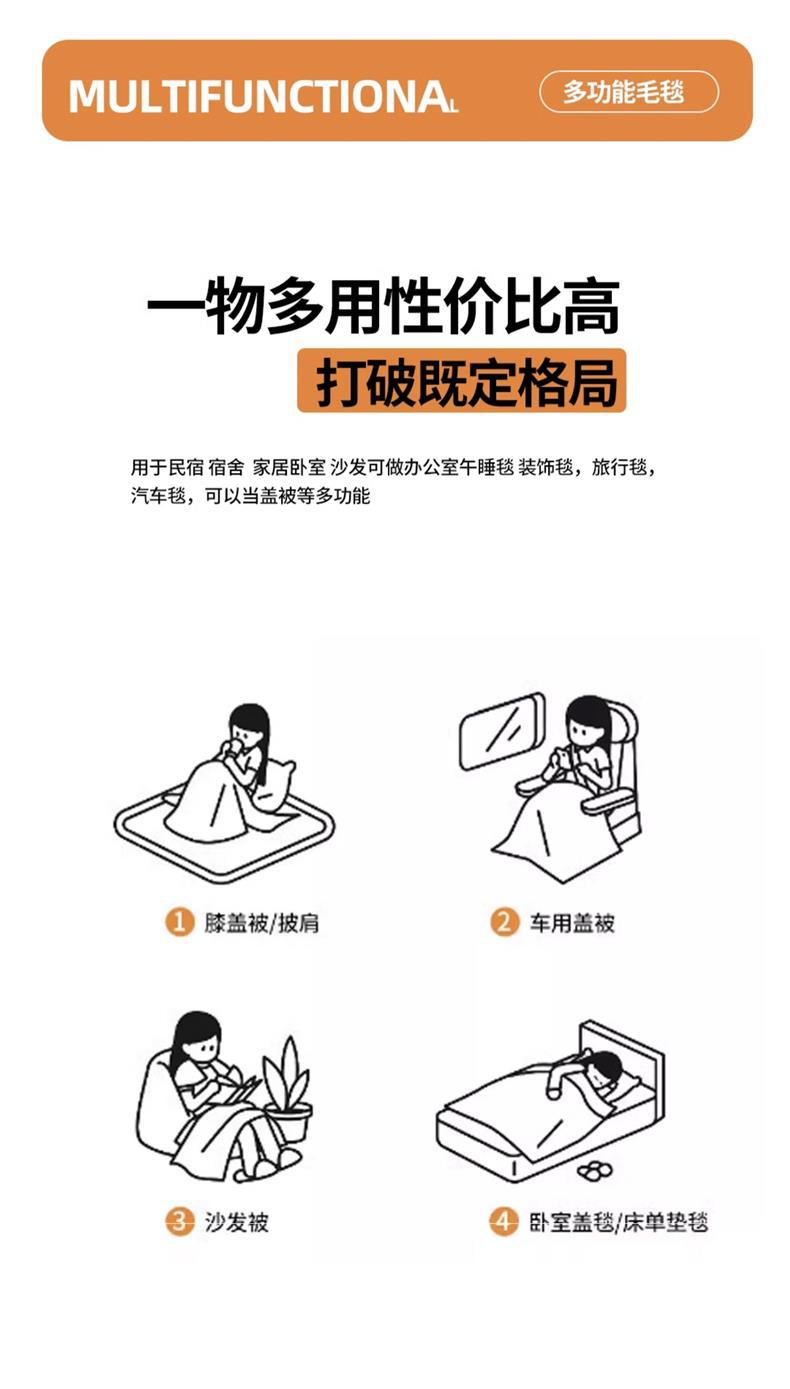 MULTIFUNCTIONAL

多功能毛毯

一物多用性价比高

打破既定格局

用于民宿 宿舍 家居卧室 沙发可做办公室午睡毯 装饰毯，旅行毯，汽车毯，可以当盖被等多功能

1 膝盖被/披肩

2 车用盖被

3 沙发被

4 卧室盖毯/床单垫毯