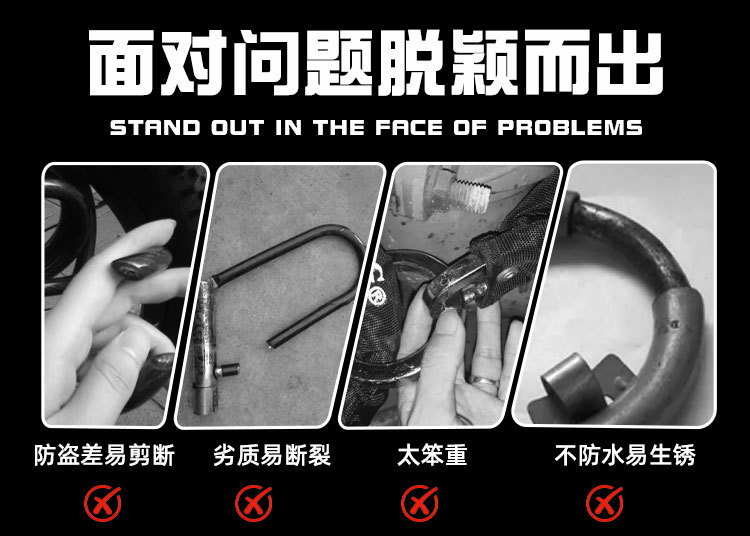 面对问题脱颖而出

STAND OUT IN THE FACE OF PROBLEMS

防盗差易剪断

劣质易断裂

太笨重

不防水易生锈