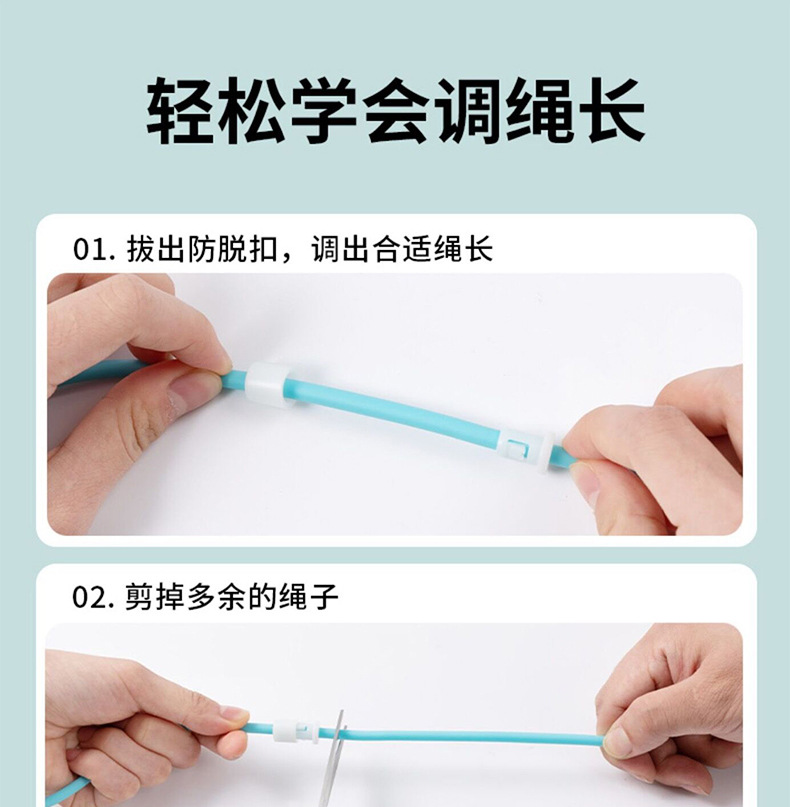 轻松学会调绳长

01. 拔出防脱扣，调出合适绳长

02. 剪掉多余的绳子