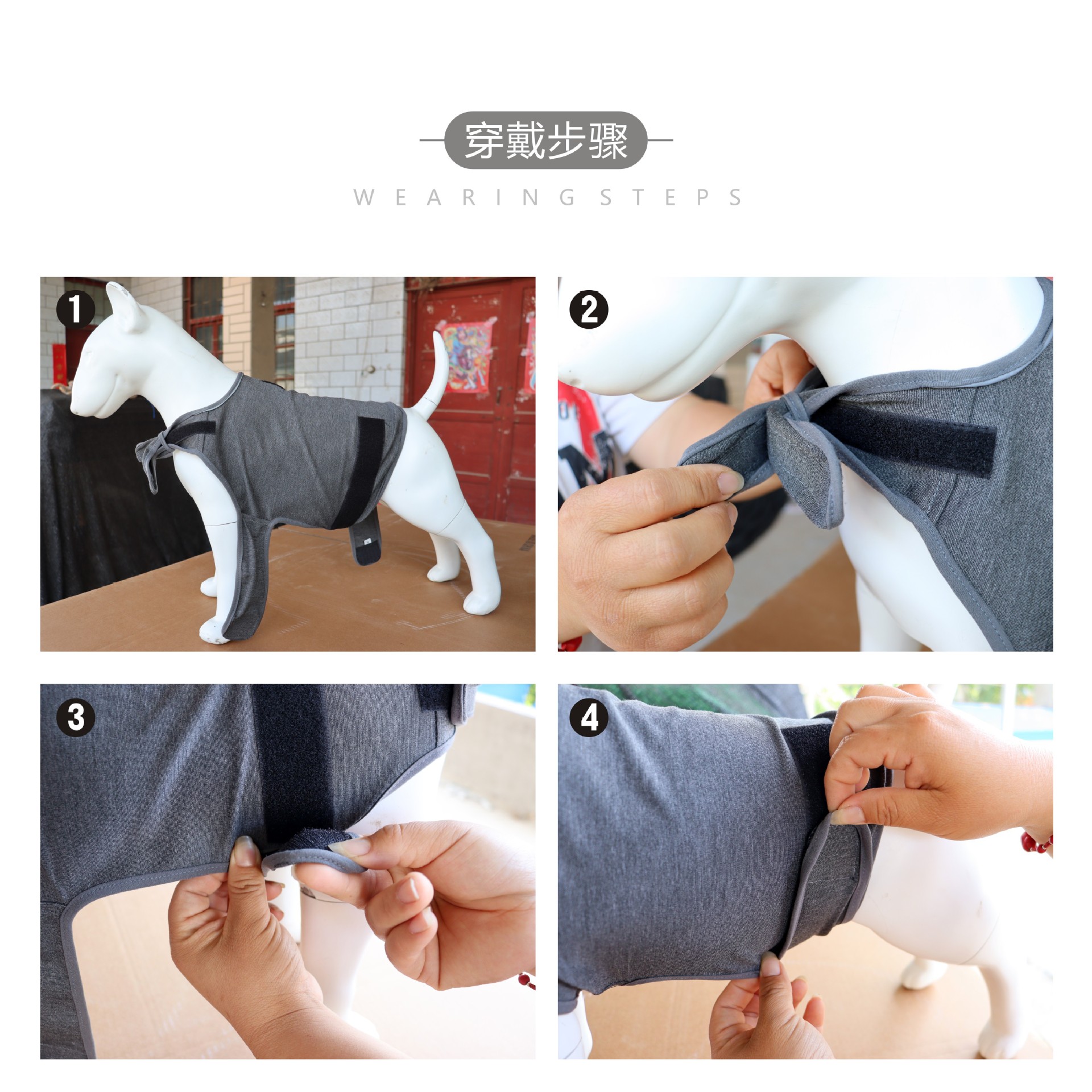 穿戴步骤

WEARING STEPS

1

2

3

4