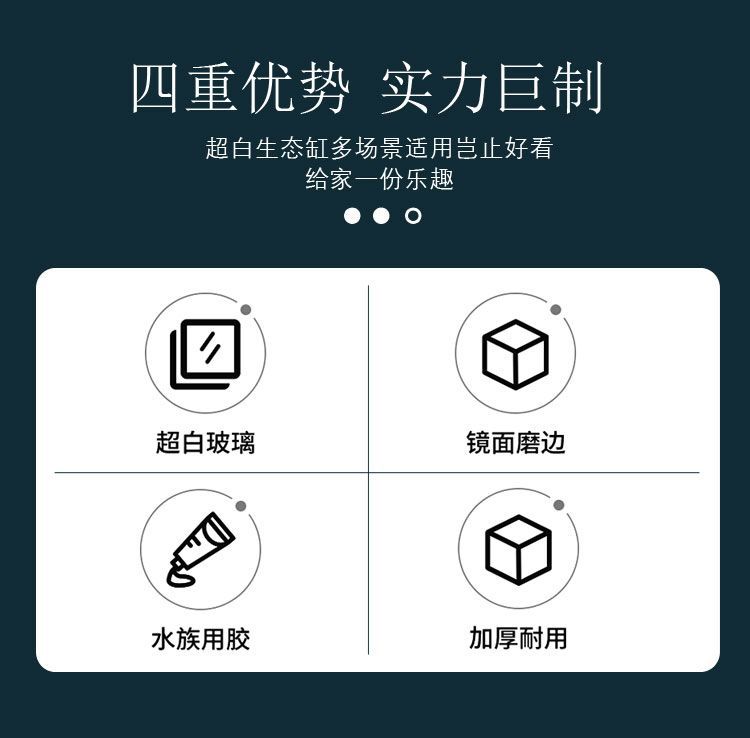 四重优势 实力巨制

超白生态缸多场景适用岂止好看
给家一份乐趣

超白玻璃

镜面磨边

水族用胶

加厚耐用