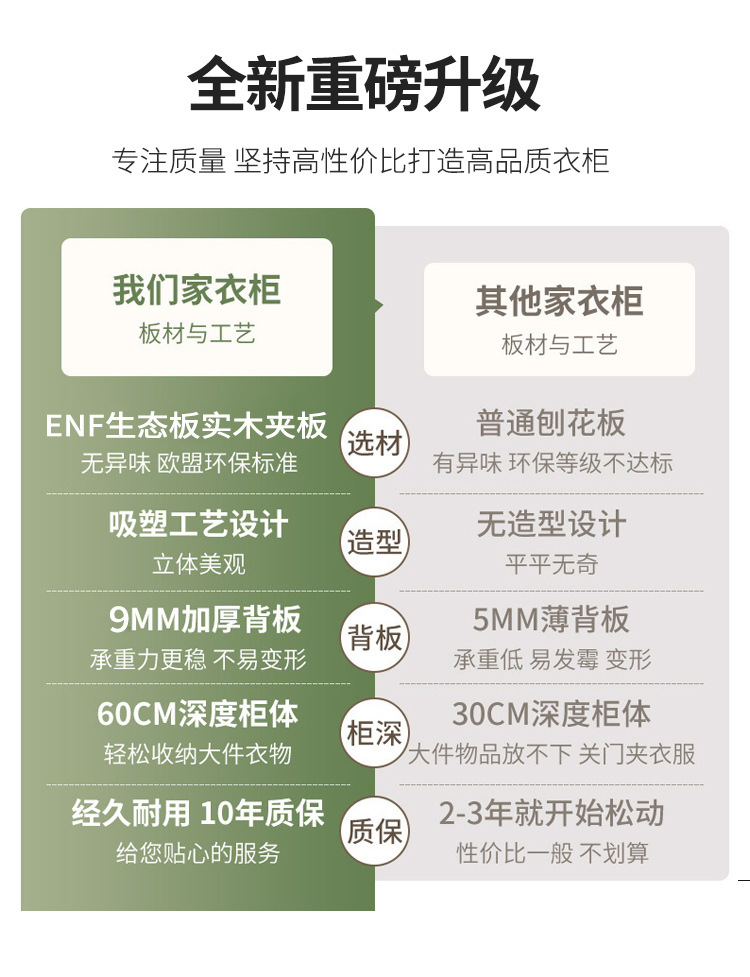 全新重磅升级

专注质量 坚持高性价比打造高品质衣柜

我们家衣柜
板材与工艺

ENF生态板实木夹板
无异味 欧盟环保标准

吸塑工艺设计
立体美观

9MM加厚背板
承重力更稳 不易变形

60CM深度柜体
轻松收纳大件衣物

经久耐用 10年质保
给您贴心的服务

选材
造型
背板
柜深
质保

其他家衣柜
板材与工艺

普通刨花板
有异味 环保等级不达标

无造型设计
平平无奇

5MM薄背板
承重低 易发霉 变形

30CM深度柜体
大件物品放不下 关门夹衣服

2-3年就开始松动
性价比一般 不划算