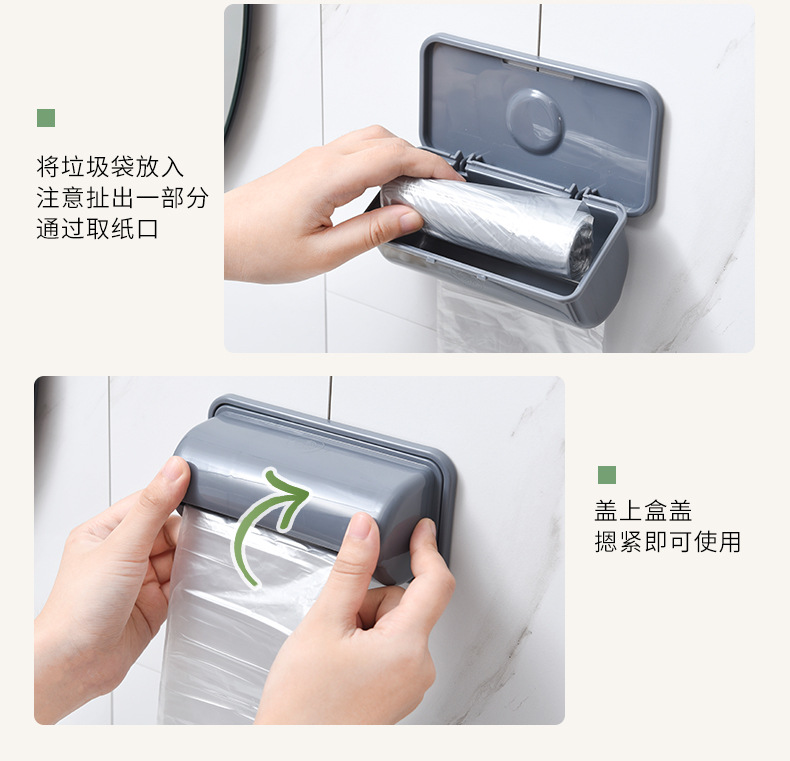 将垃圾袋放入
注意扯出一部分
通过取纸口

盖上盒盖
摁紧即可使用