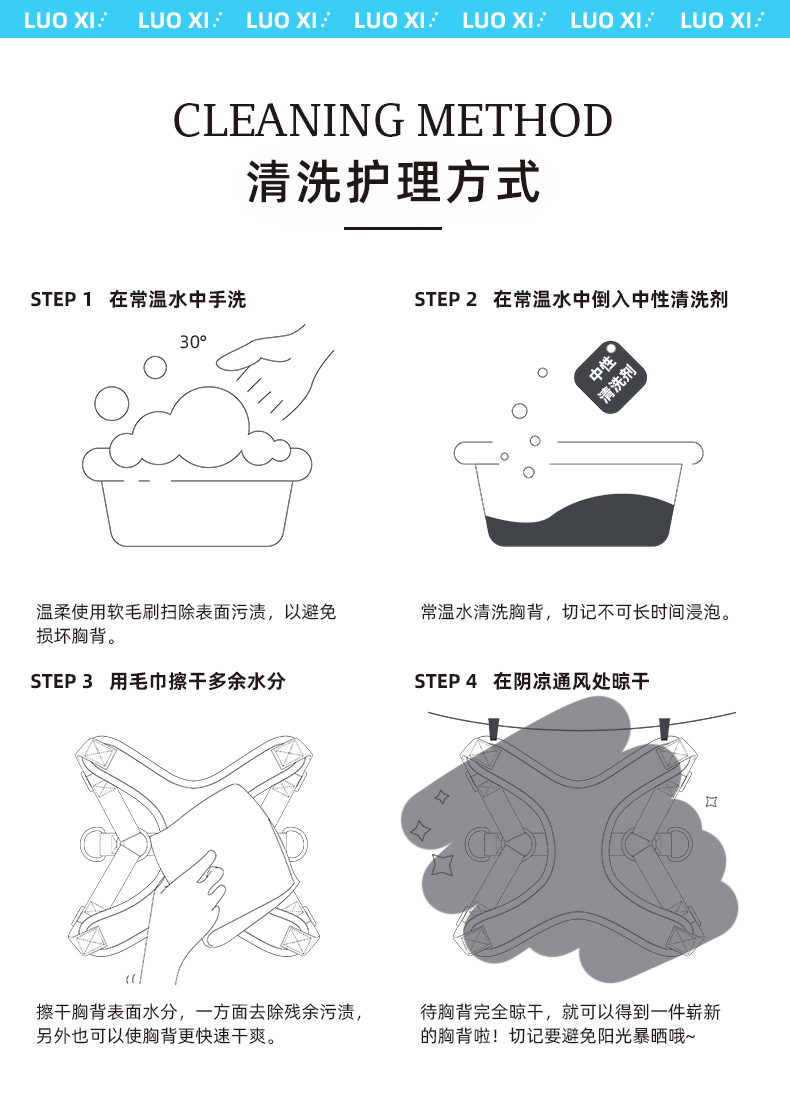 LUO XI LUO XI LUO XI LUO XI LUO XI LUO XI LUO XI

CLEANING METHOD
清洗护理方式

STEP 1 在常温水中手洗

30°

温柔使用软毛刷扫除表面污渍，以避免损坏胸背。

STEP 2 在常温水中倒入中性清洗剂

中性清洗剂

常温水清洗胸背，切记不可长时间浸泡。

STEP 3 用毛巾擦干多余水分

擦干胸背表面水分，一方面去除残余污渍，另外也可以使胸背更快速干爽。

STEP 4 在阴凉通风处晾干

待胸背完全晾干，就可以得到一件崭新的胸背啦！切记要避免阳光暴晒哦~