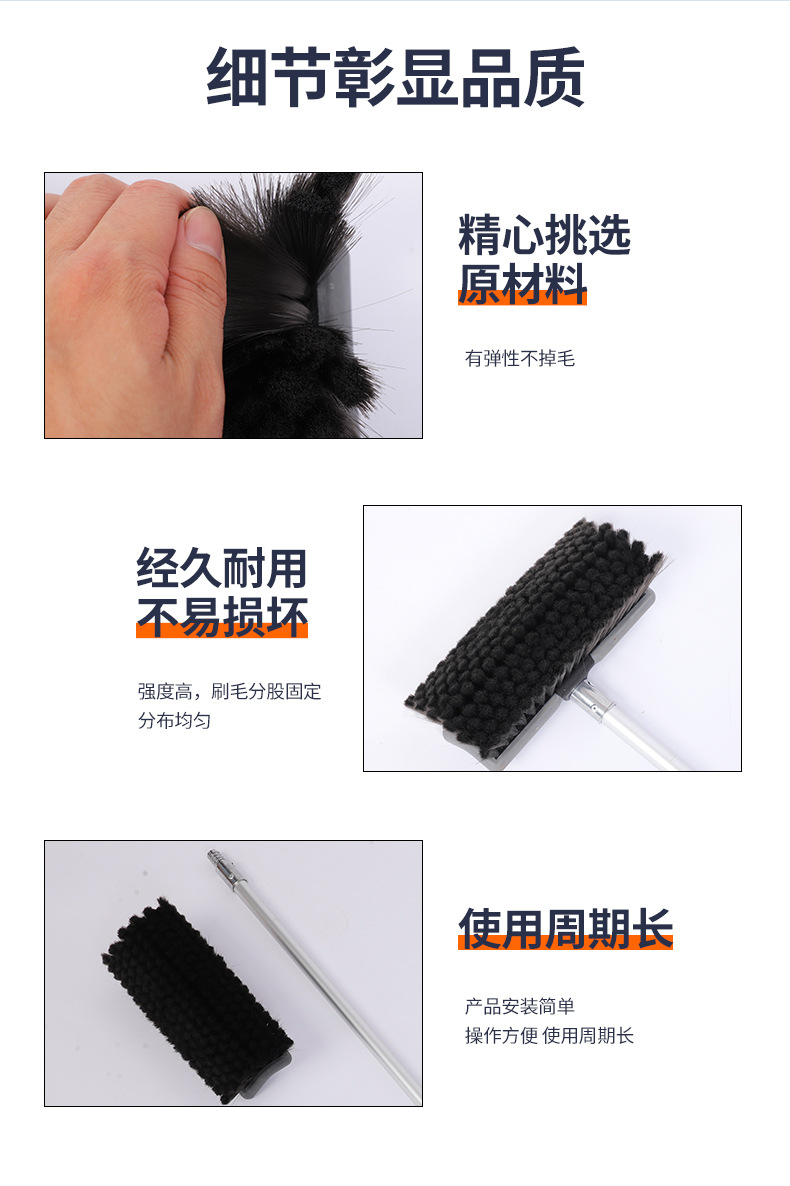 细节彰显品质

精心挑选
原材料

有弹性不掉毛

经久耐用
不易损坏

强度高，刷毛分股固定
分布均匀

使用周期长

产品安装简单
操作方便 使用周期长