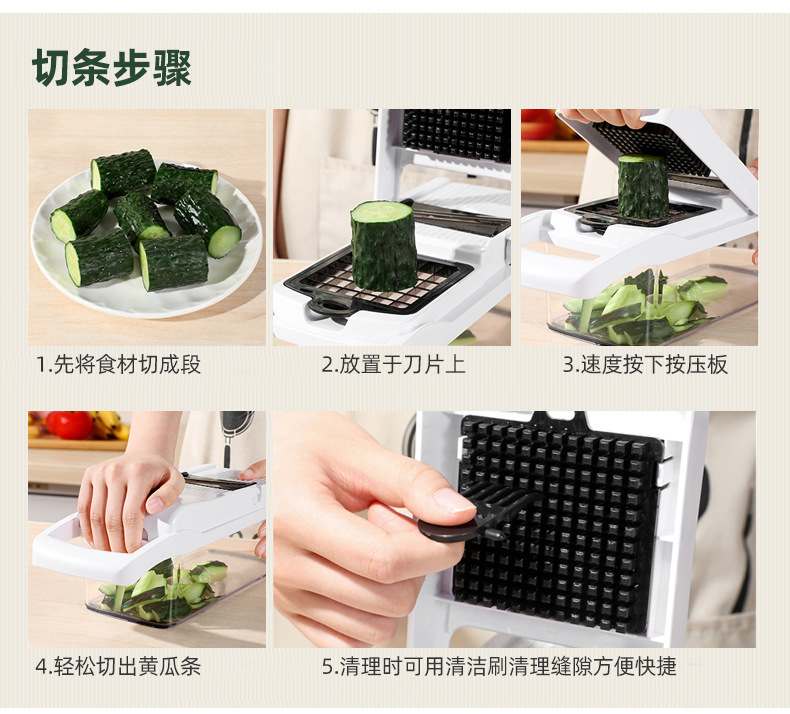 切条步骤

1.先将食材切成段

2.放置于刀片上

3.速度按下按压板

4.轻松切出黄瓜条

5.清理时可用清洁刷清理缝隙方便快捷