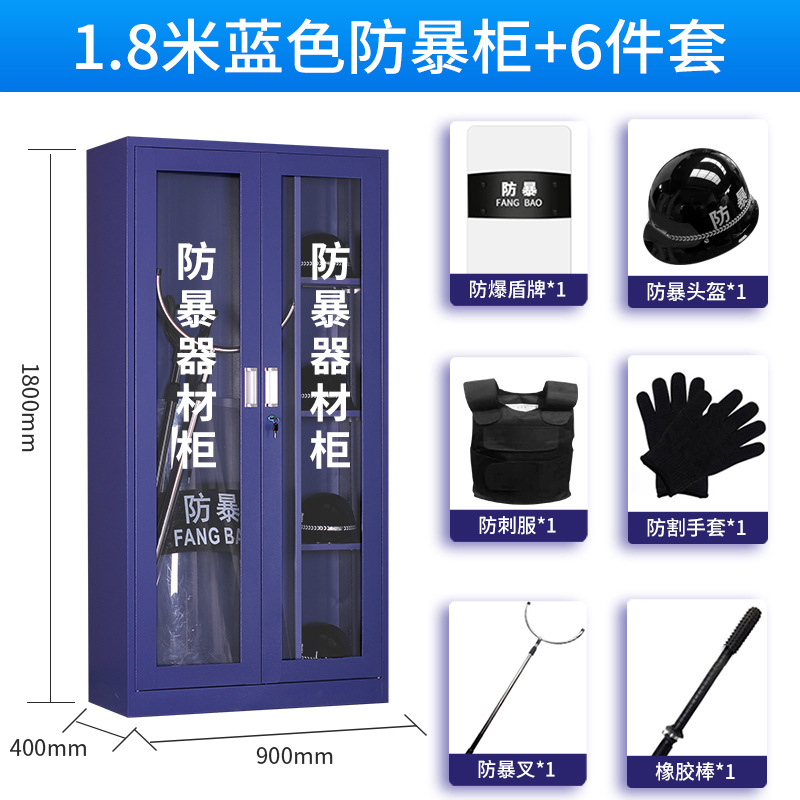 1.8米蓝色防暴柜+6件套

1800mm

防暴器材柜

防暴器材柜

防暴
FANG BA

400mm

900mm

防暴
FANG BAO

防爆盾牌*1

防暴

防暴头盔*1

防刺服*1

防割手套*1

防暴叉*1

橡胶棒*1