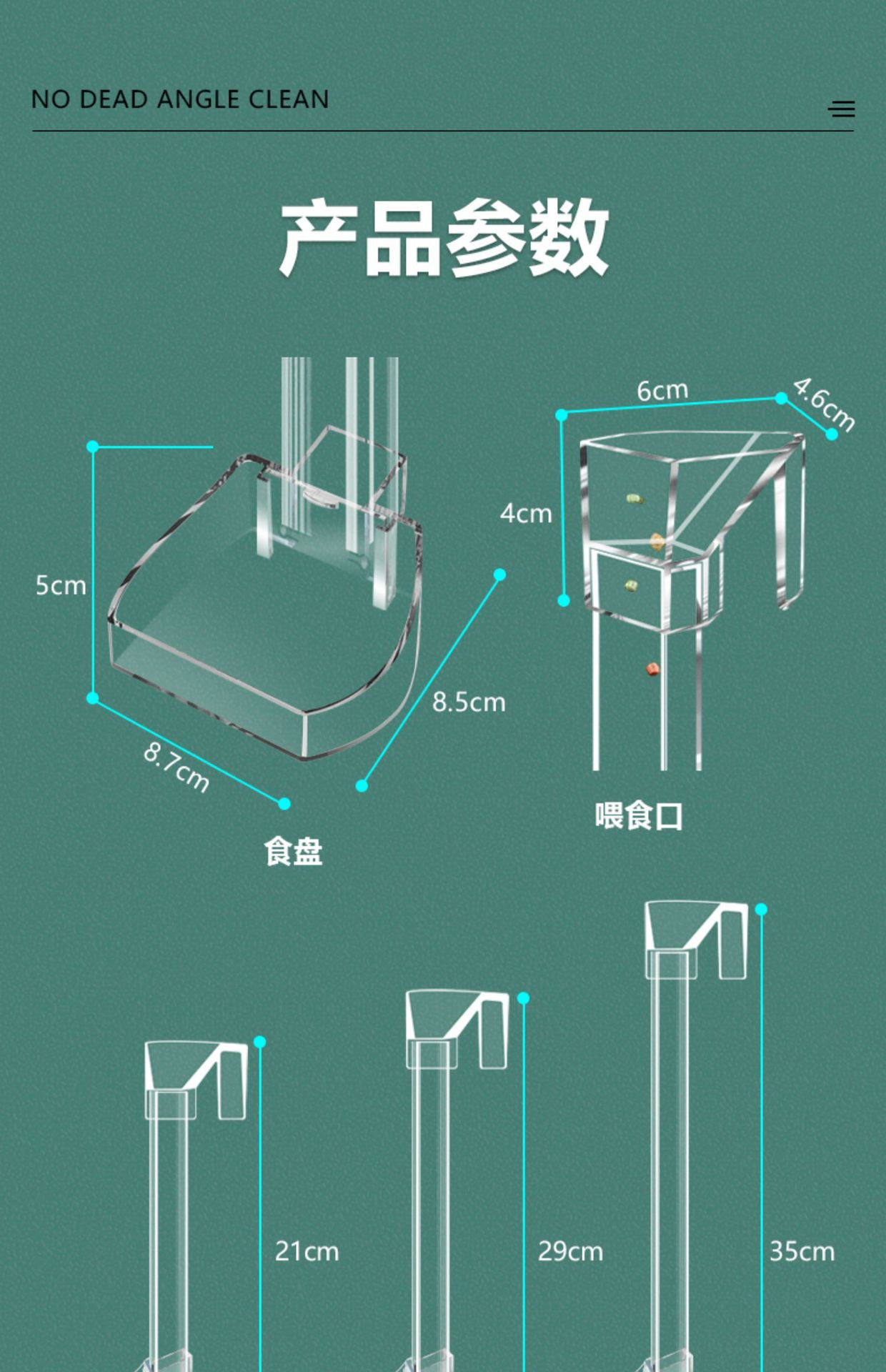 NO DEAD ANGLE CLEAN

产品参数

5cm

8.7cm

8.5cm

食盘

6cm

4.6cm

4cm

喂食口

21cm

29cm

35cm