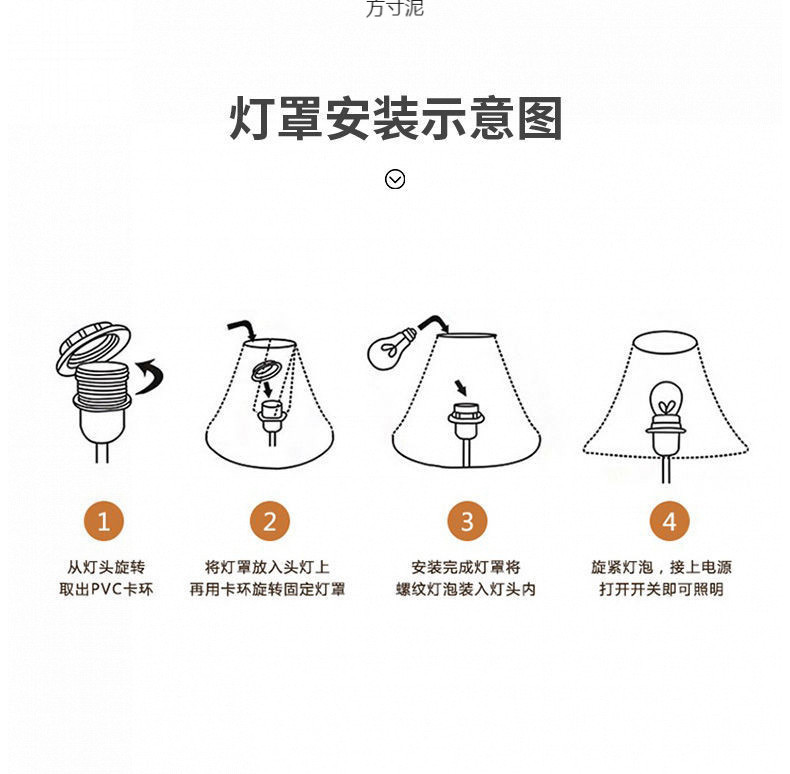 方寸泥

灯罩安装示意图

1
从灯头旋转
取出PVC卡环

2
将灯罩放入头灯上
再用卡环旋转固定灯罩

3
安装完成灯罩将
螺纹灯泡装入灯头内

4
旋紧灯泡，接上电源
打开开关即可照明