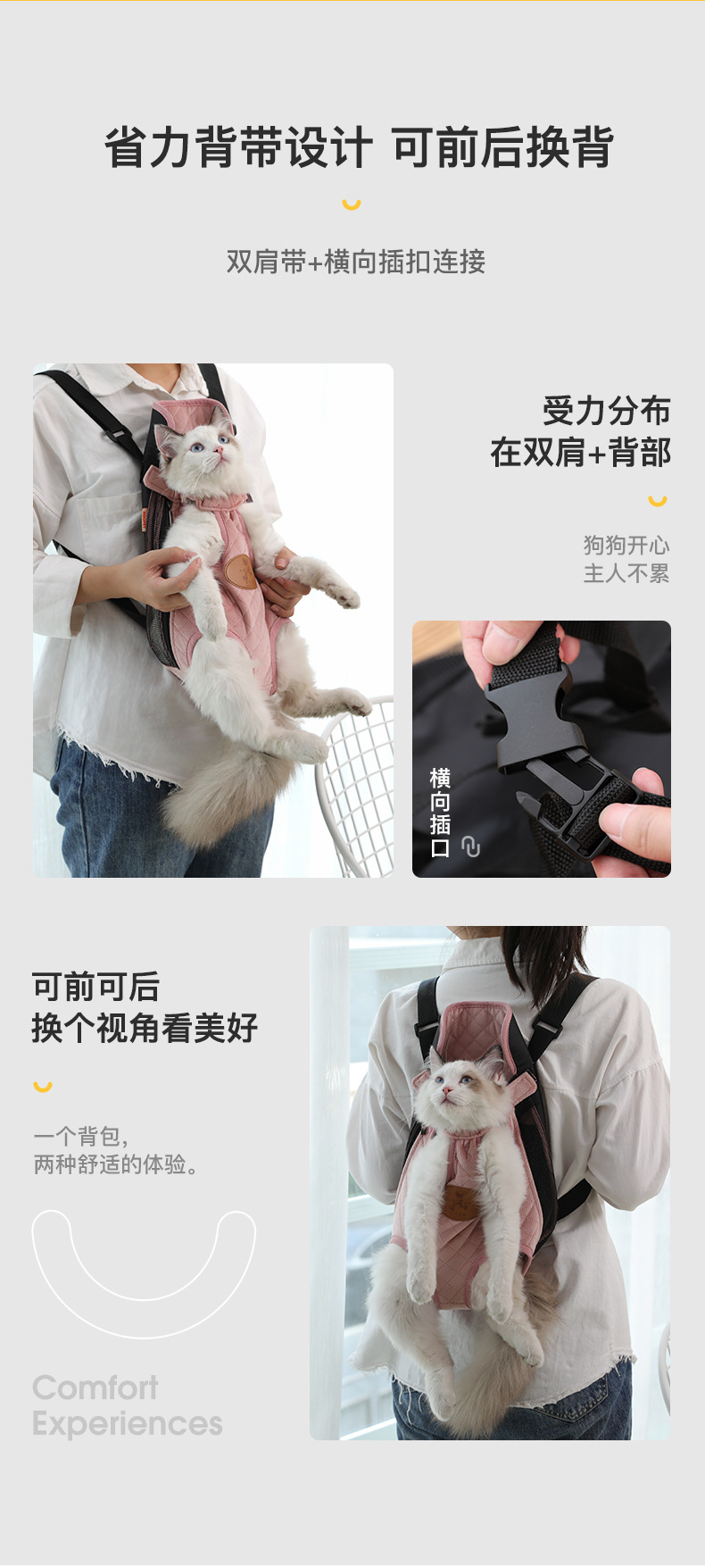 省力背带设计 可前后换背

双肩带+横向插扣连接

受力分布
在双肩+背部

狗狗开心
主人不累

横向插口

可前可后
换个视角看美好

一个背包，
两种舒适的体验。

Comfort
Experiences