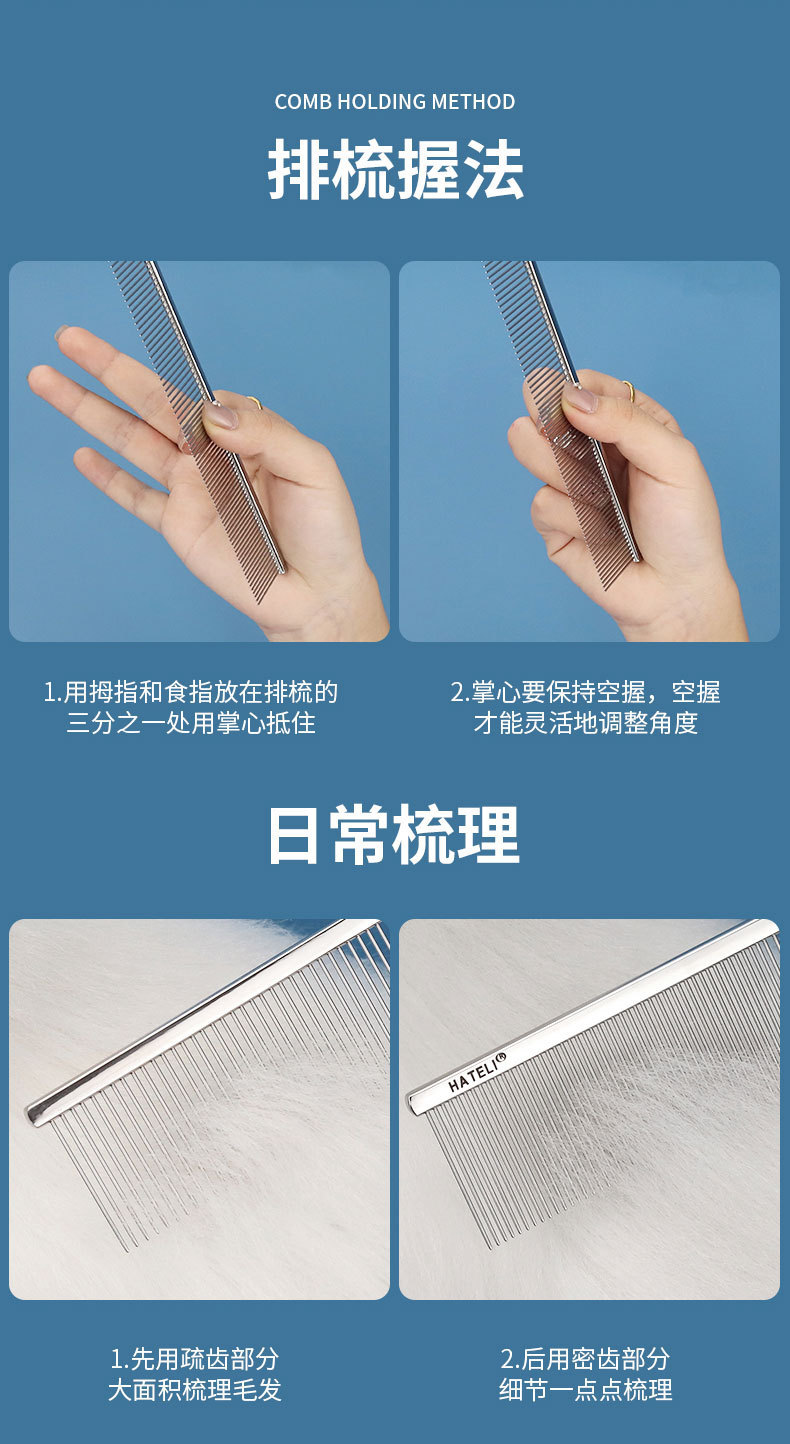 COMB HOLDING METHOD

排梳握法

1.用拇指和食指放在排梳的三分之一处用掌心抵住

2.掌心要保持空握，空握才能灵活地调整角度

日常梳理

HATELI®

1.先用疏齿部分大面积梳理毛发

2.后用密齿部分细节一点点梳理