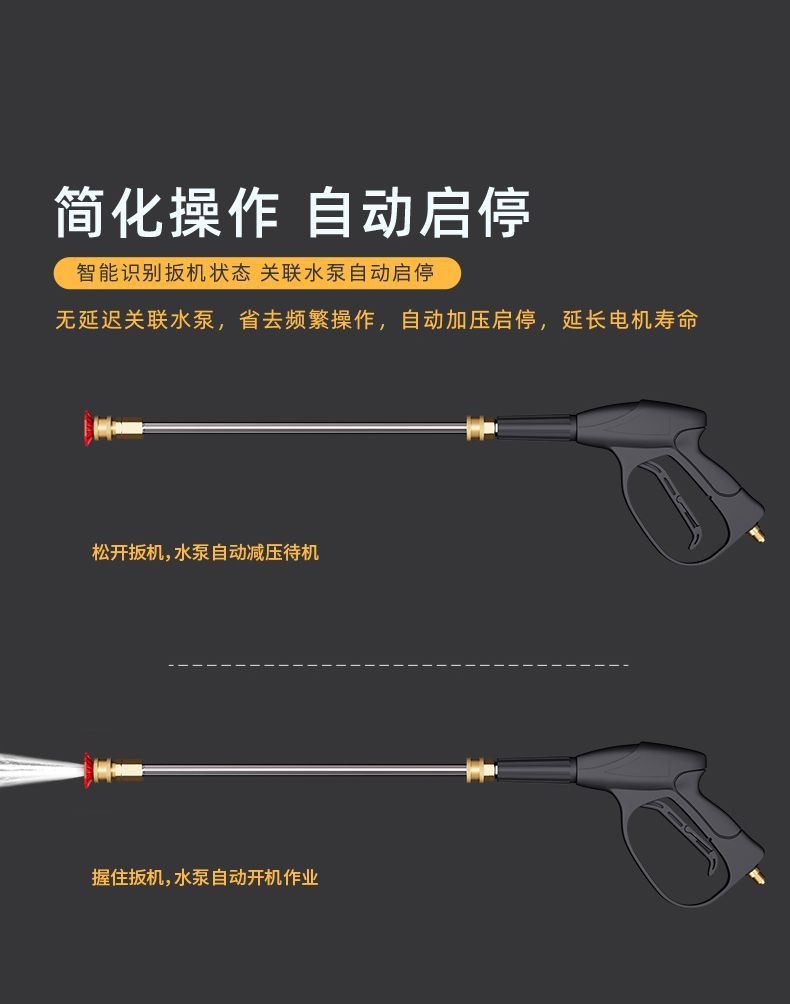 简化操作 自动启停

智能识别扳机状态 关联水泵自动启停

无延迟关联水泵，省去频繁操作，自动加压启停，延长电机寿命

松开扳机，水泵自动减压待机

握住扳机，水泵自动开机作业