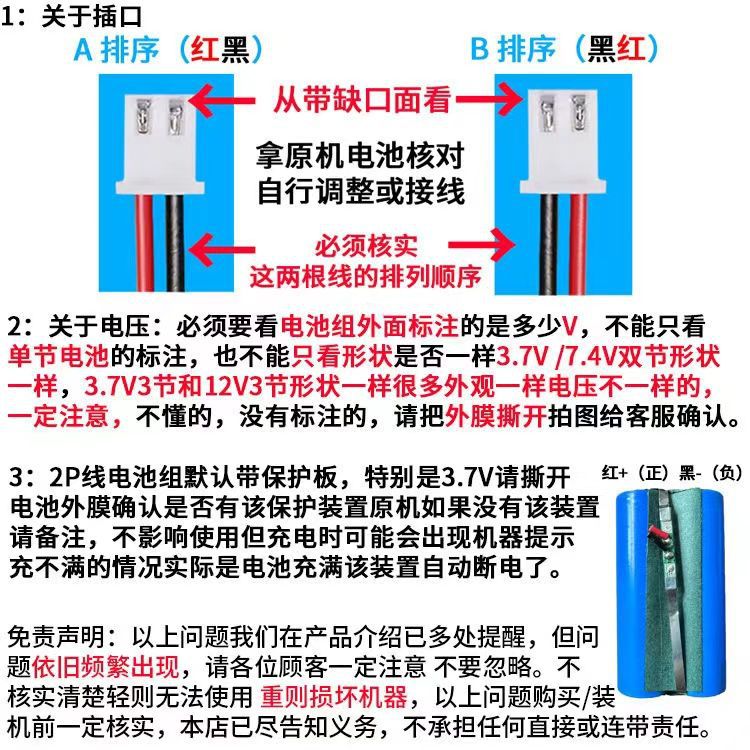 1：关于插口

A 排序（红黑）

B 排序（黑红）

从带缺口面看

拿原机电池核对
自行调整或接线

必须核实
这两根线的排列顺序

2：关于电压：必须要看电池组外面标注的是多少V，不能只看单节电池的标注，也不能只看形状是否一样3.7V /7.4V双节形状一样，3.7V3节和12V3节形状一样很多外观一样电压不一样的，一定注意，不懂的，没有标注的，请把外膜撕开拍图给客服确认。

3：2P线电池组默认带保护板，特别是3.7V请撕开电池外膜确认是否有该保护装置原机如果没有该装置请备注，不影响使用但充电时可能会出现机器提示充不满的情况实际是电池充满该装置自动断电了。

红+（正）黑-（负）

免责声明：以上问题我们在产品介绍已多处提醒，但问题依旧频繁出现，请各位顾客一定注意 不要忽略。不核实清楚轻则无法使用 重则损坏机器，以上问题购买/装机前一定核实，本店已尽告知义务，不承担任何直接或连带责任。