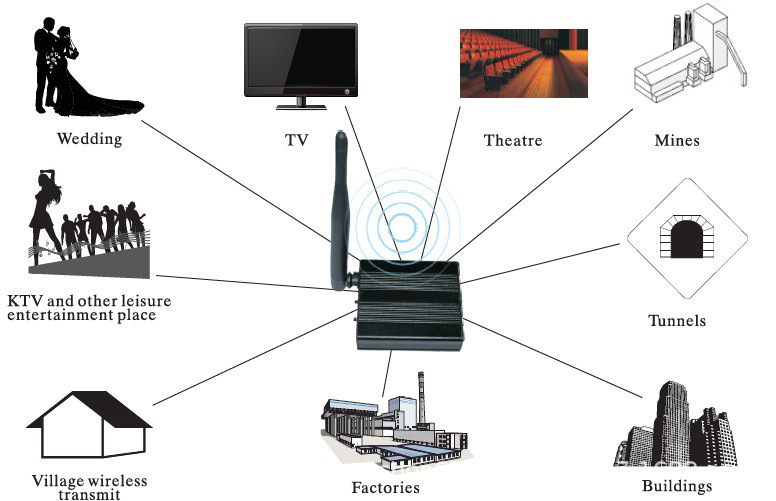 Wedding

TV

Theatre

Mines

KTV and other leisure entertainment place

Tunnels

Village wireless transmit

Factories

Buildings