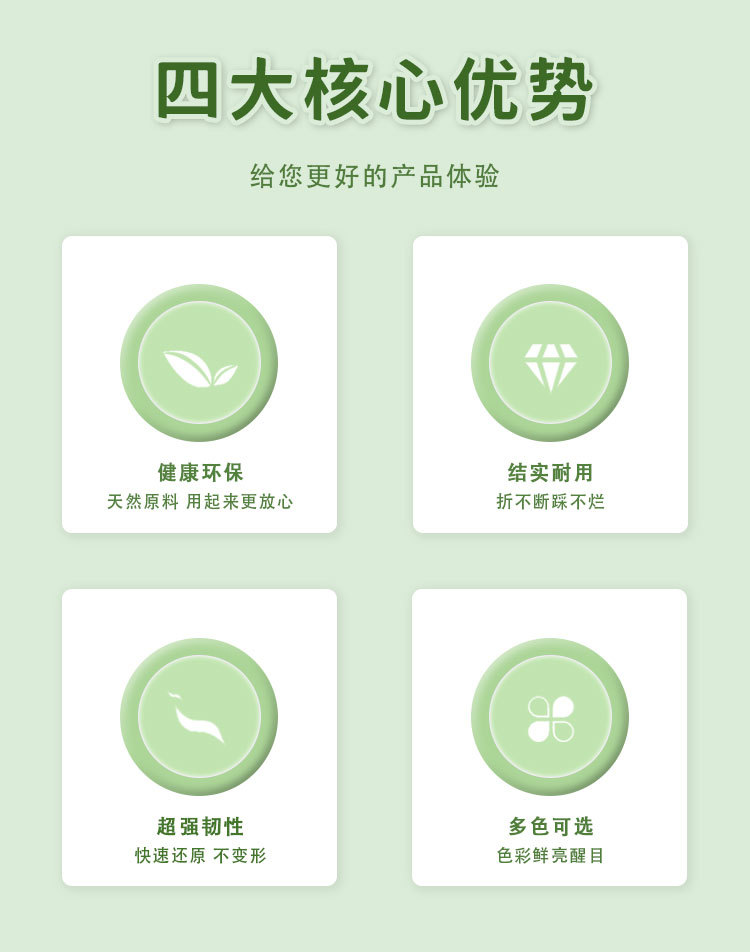 四大核心优势

给您更好的产品体验

健康环保
天然原料 用起来更放心

结实耐用
折不断踩不烂

超强韧性
快速还原 不变形

多色可选
色彩鲜亮醒目