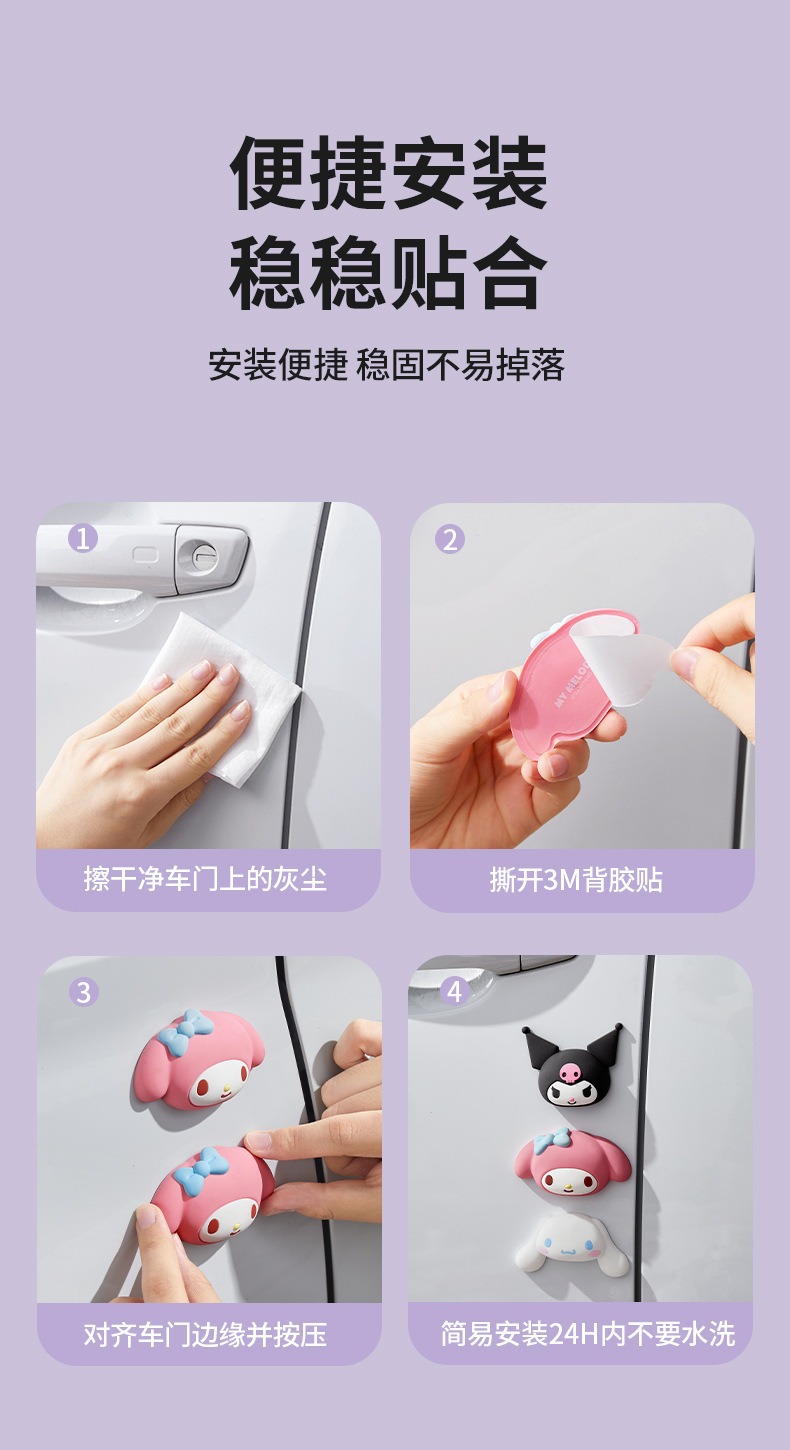 便捷安装
稳稳贴合

安装便捷 稳固不易掉落

1

擦干净车门上的灰尘

2

MY MELODY

撕开3M背胶贴

3

对齐车门边缘并按压

4

简易安装24H内不要水洗