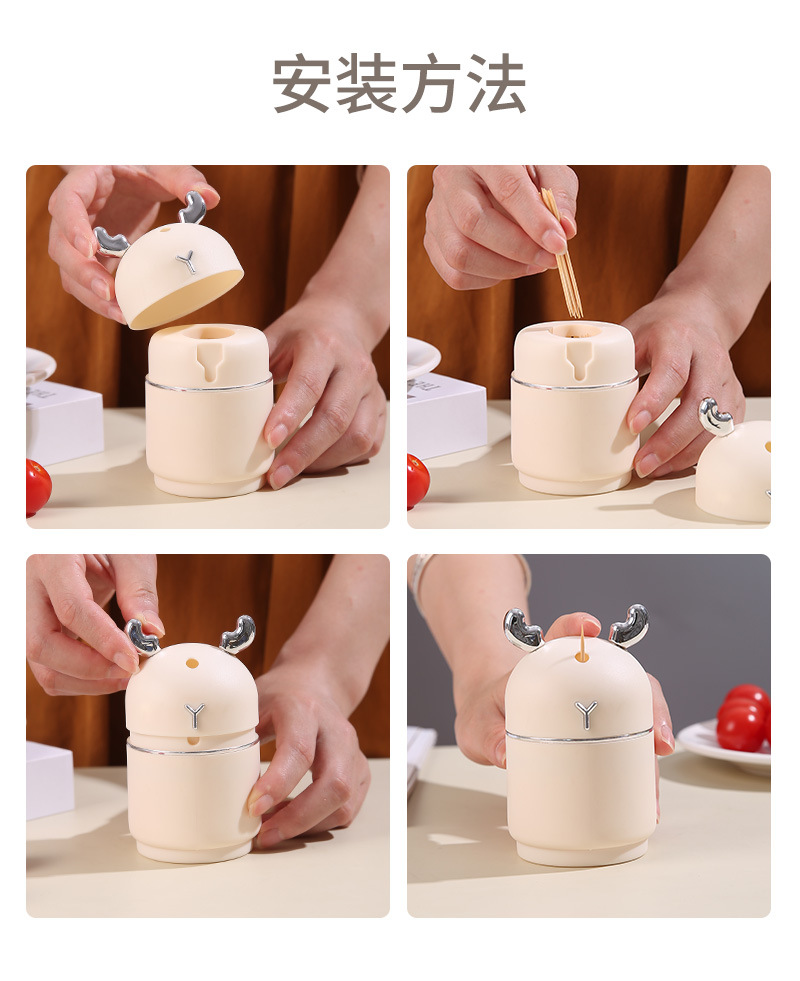 安装方法