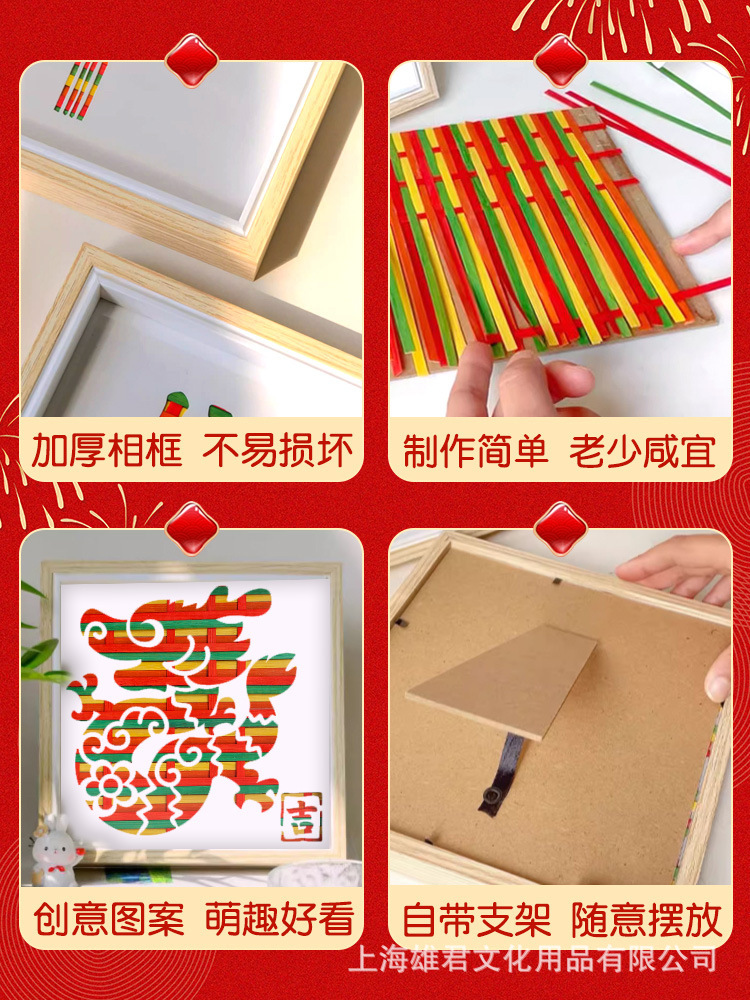 加厚相框 不易损坏

制作简单 老少咸宜

吉

创意图案 萌趣好看

自带支架 随意摆放

上海雄君文化用品有限公司