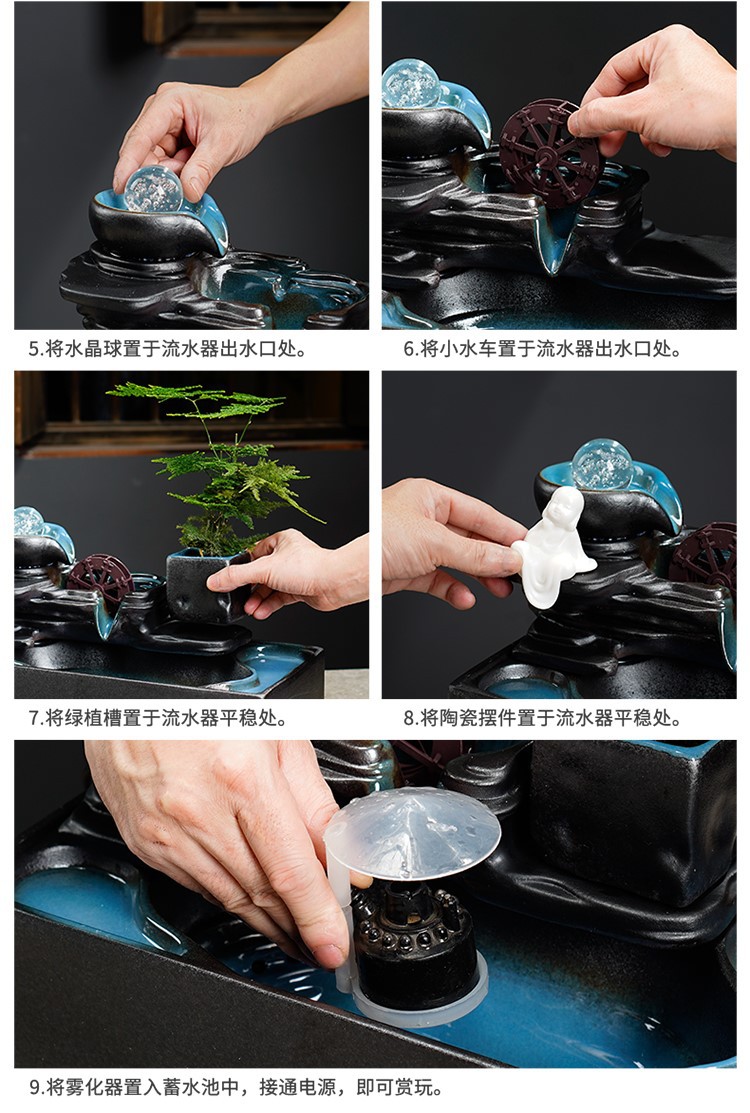 5.将水晶球置于流水器出水口处。

6.将小水车置于流水器出水口处。

7.将绿植槽置于流水器平稳处。

8.将陶瓷摆件置于流水器平稳处。

9.将雾化器置入蓄水池中，接通电源，即可赏玩。