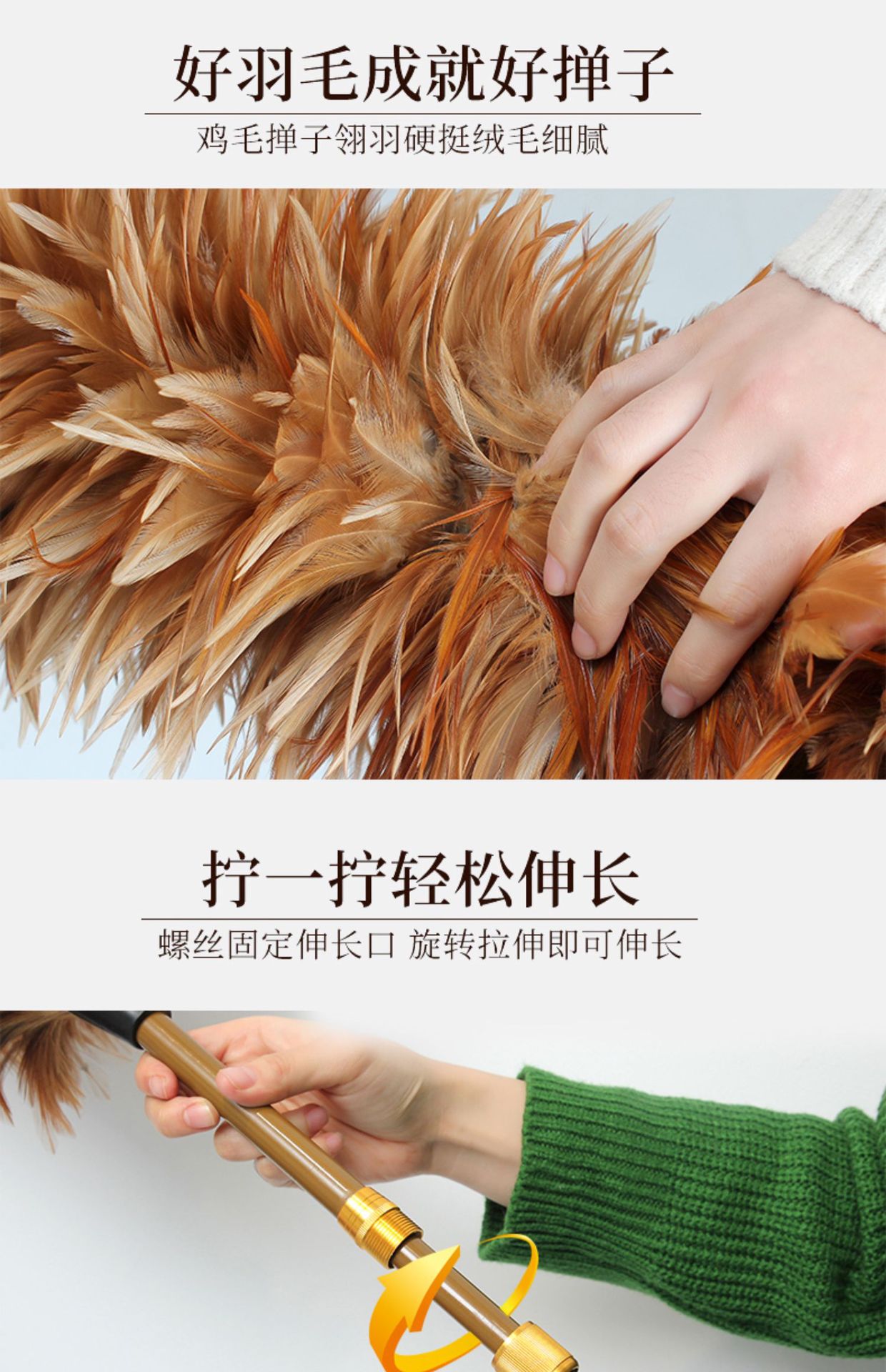 好羽毛成就好掸子

鸡毛掸子翎羽硬挺绒毛细腻

拧一拧轻松伸长

螺丝固定伸长口 旋转拉伸即可伸长